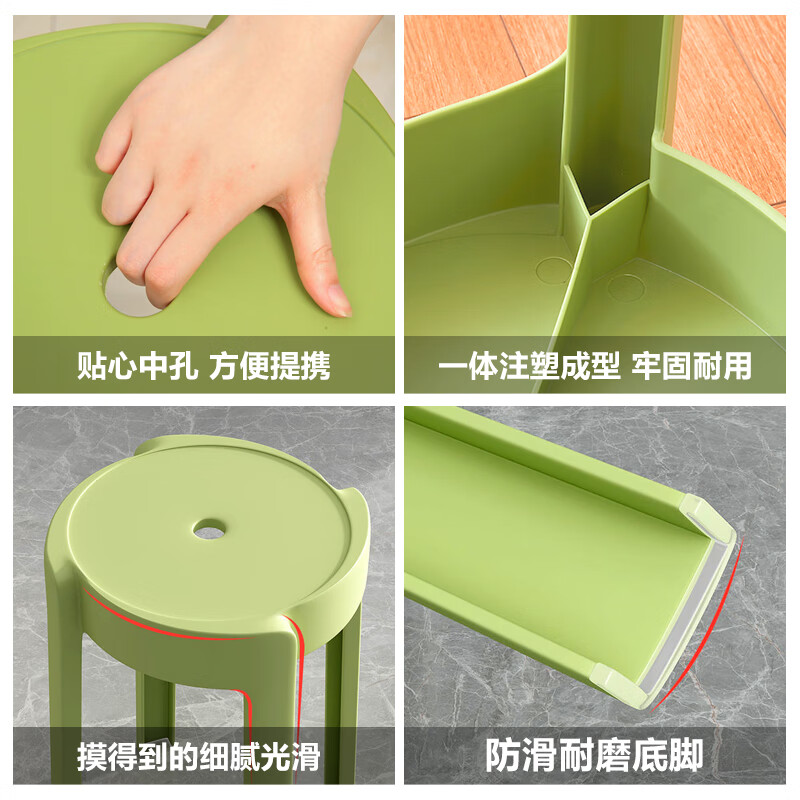 贴心中孔 方便提携

一体注塑成型 牢固耐用

摸得到的细腻光滑

防滑耐磨底脚