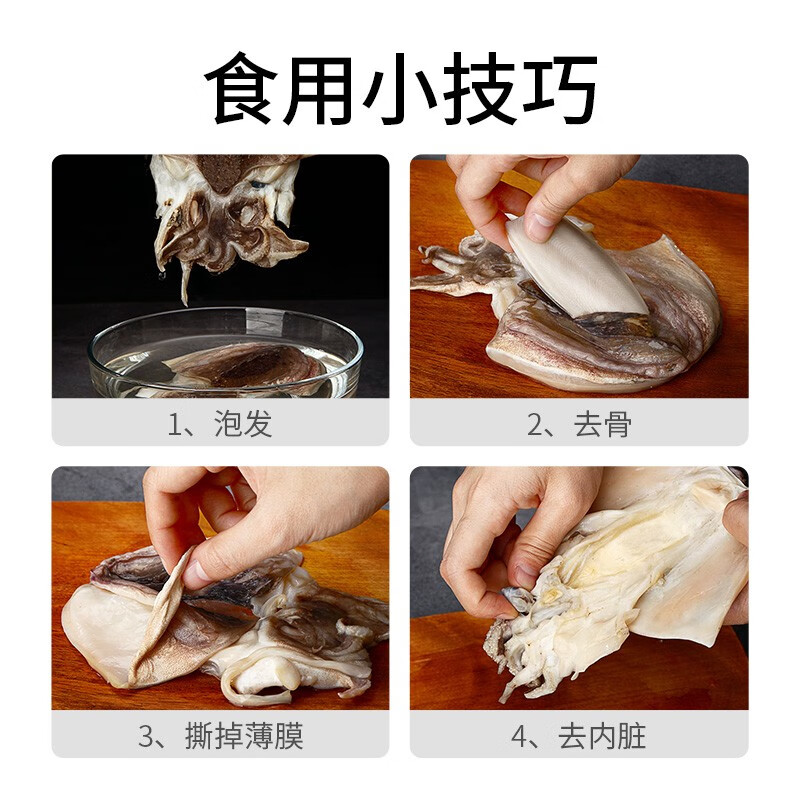 食用小技巧

1、泡发

2、去骨

3、撕掉薄膜

4、去内脏