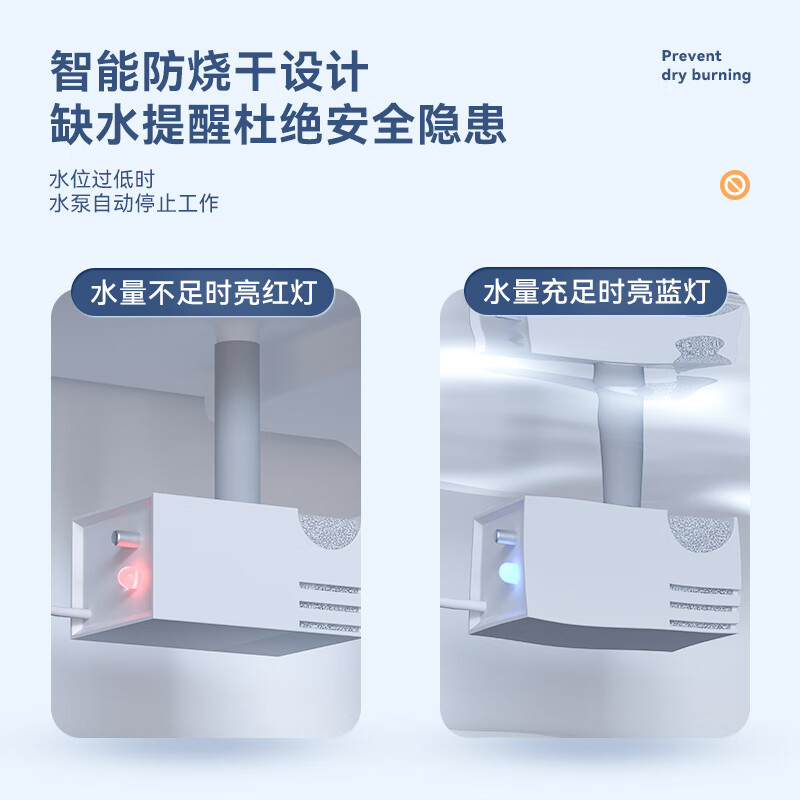 智能防烧干设计
缺水提醒杜绝安全隐患

Prevent
dry burning

水位过低时
水泵自动停止工作

水量不足时亮红灯

水量充足时亮蓝灯