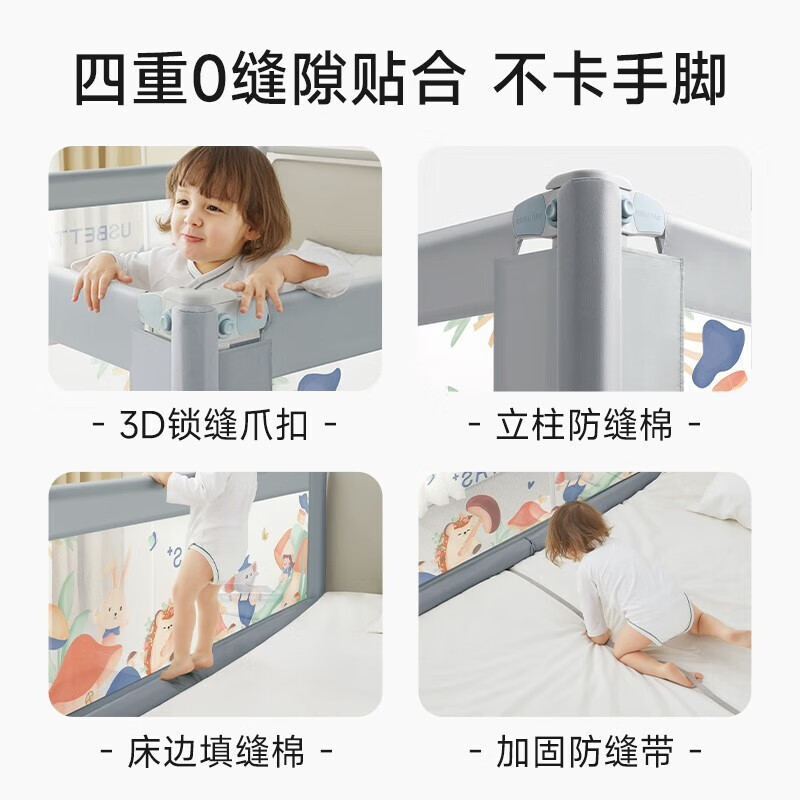 四重0缝隙贴合 不卡手脚

- 3D锁缝爪扣 -

- 立柱防缝棉 -

- 床边填缝棉 -

- 加固防缝带 -