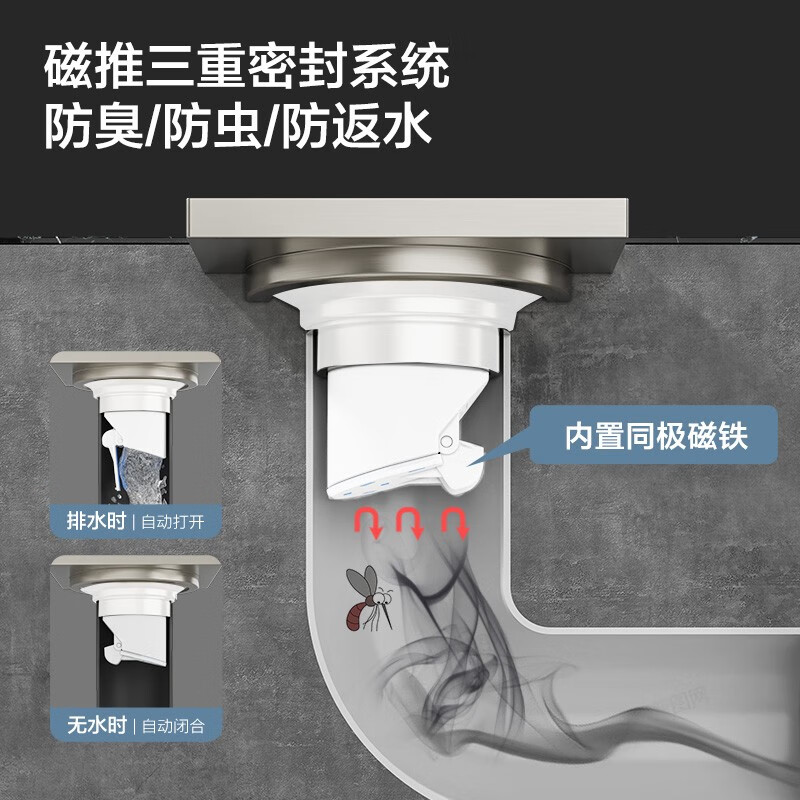 磁推三重密封系统
防臭/防虫/防返水

内置同极磁铁

排水时 | 自动打开

无水时 | 自动闭合