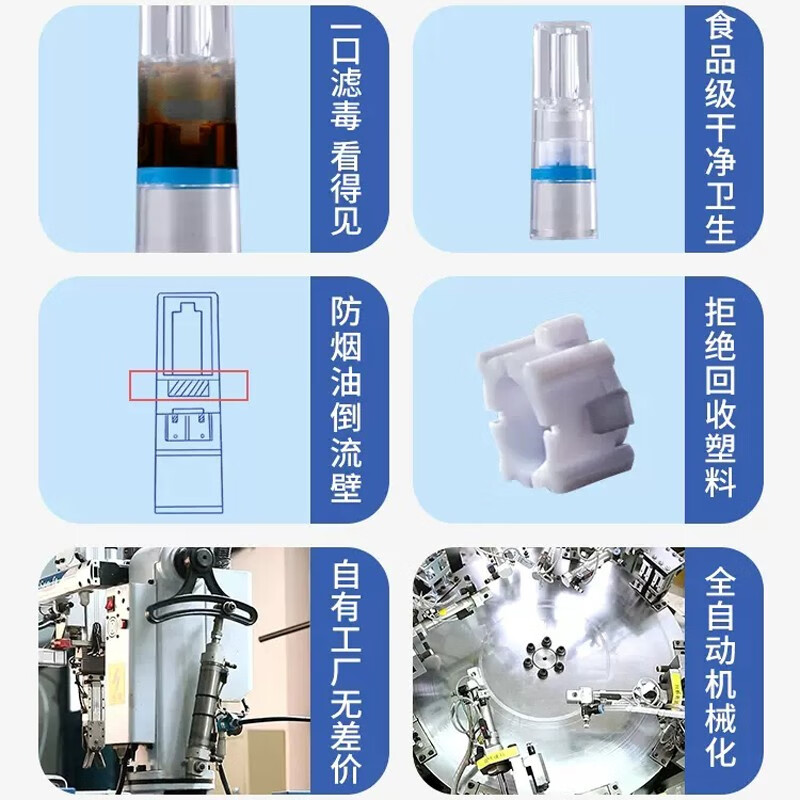 一口滤毒 看得见

食品级干净卫生

防烟油倒流壁

拒绝回收塑料

自有工厂无差价

全自动机械化