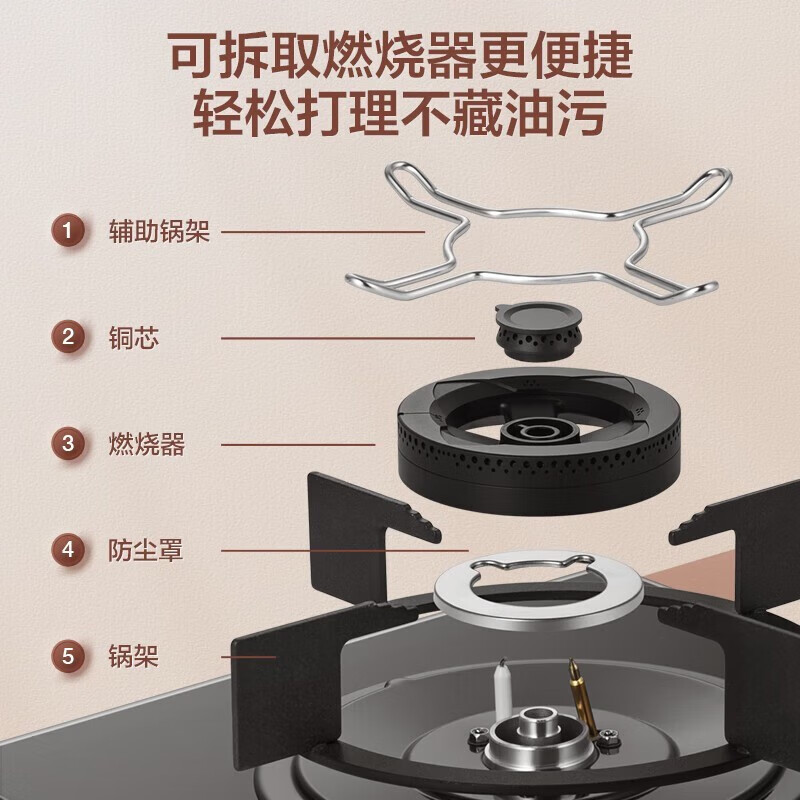 可拆取燃烧器更便捷
轻松打理不藏油污

1 辅助锅架

2 铜芯

3 燃烧器

4 防尘罩

5 锅架