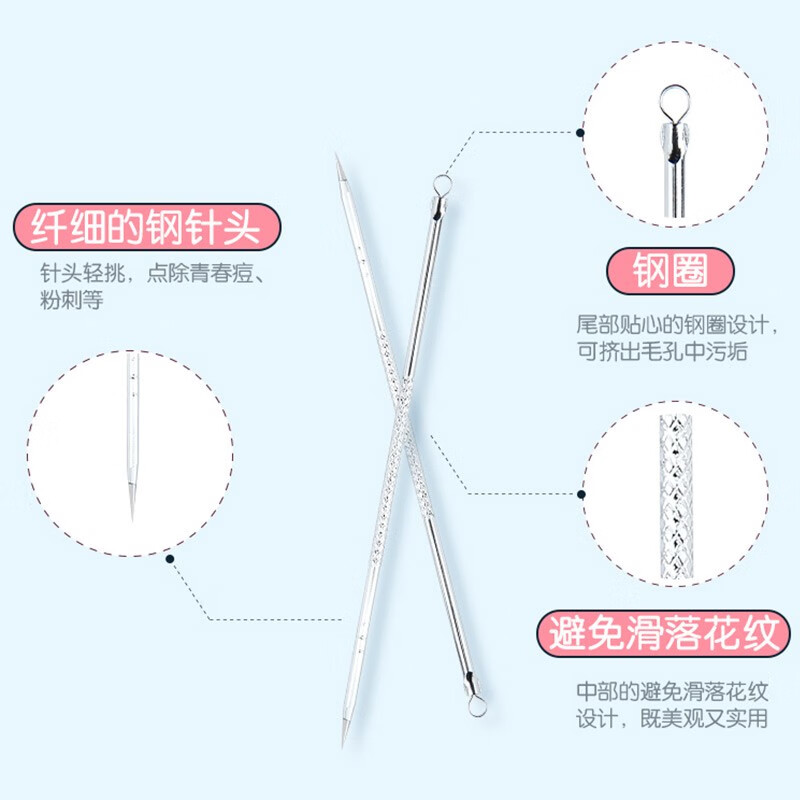 纤细的钢针头

针头轻挑，点除青春痘、粉刺等

钢圈

尾部贴心的钢圈设计，可挤出毛孔中污垢

避免滑落花纹

中部的避免滑落花纹设计，既美观又实用