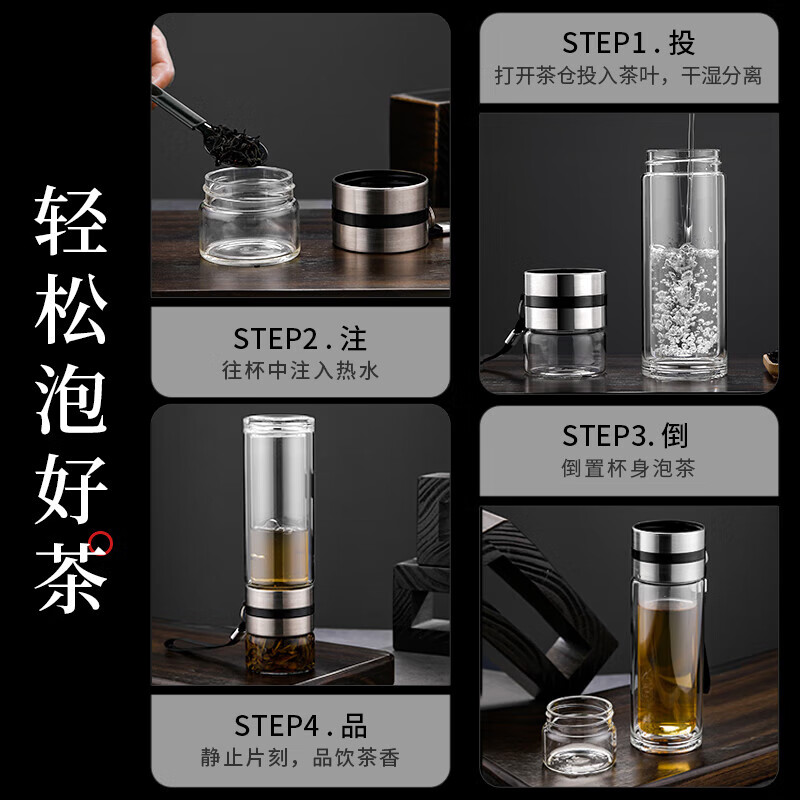 轻松泡好茶

STEP1 . 投
打开茶仓投入茶叶，干湿分离

STEP2 . 注
往杯中注入热水

STEP3. 倒
倒置杯身泡茶

STEP4 . 品
静止片刻，品饮茶香