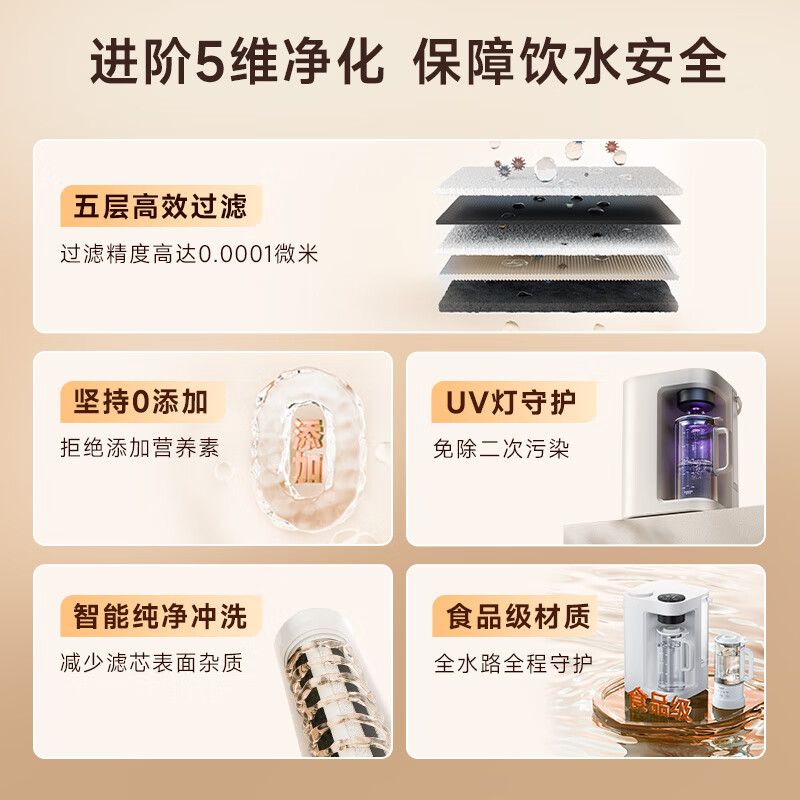 进阶5维净化 保障饮水安全

五层高效过滤
过滤精度高达0.0001微米

坚持0添加
拒绝添加营养素

添加

UV灯守护
免除二次污染

智能纯净冲洗
减少滤芯表面杂质

食品级材质
全水路全程守护

食品级