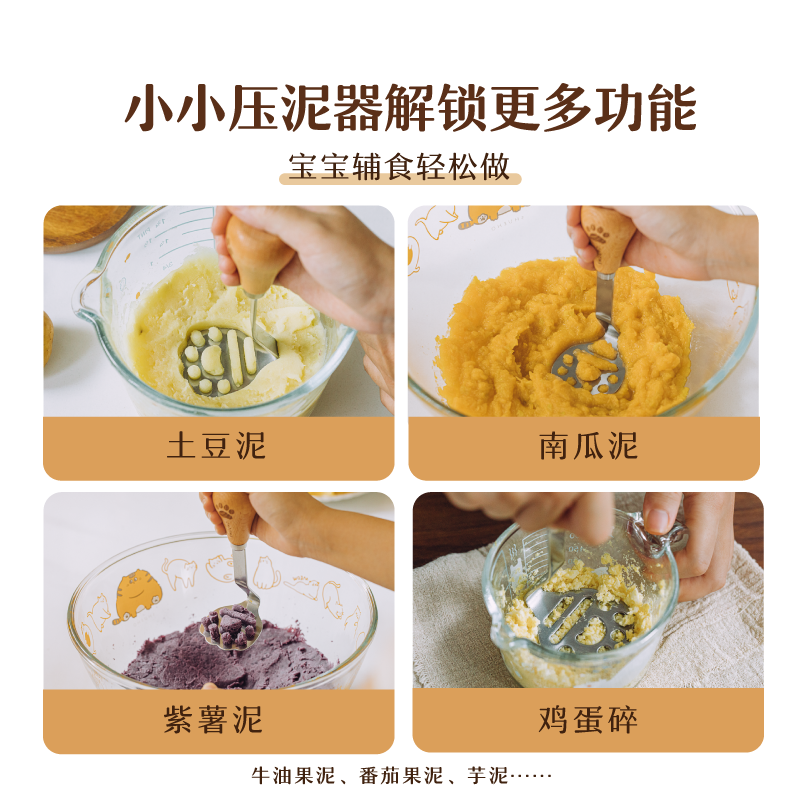 小小压泥器解锁更多功能

宝宝辅食轻松做

土豆泥

南瓜泥

紫薯泥

鸡蛋碎

牛油果泥、番茄果泥、芋泥……