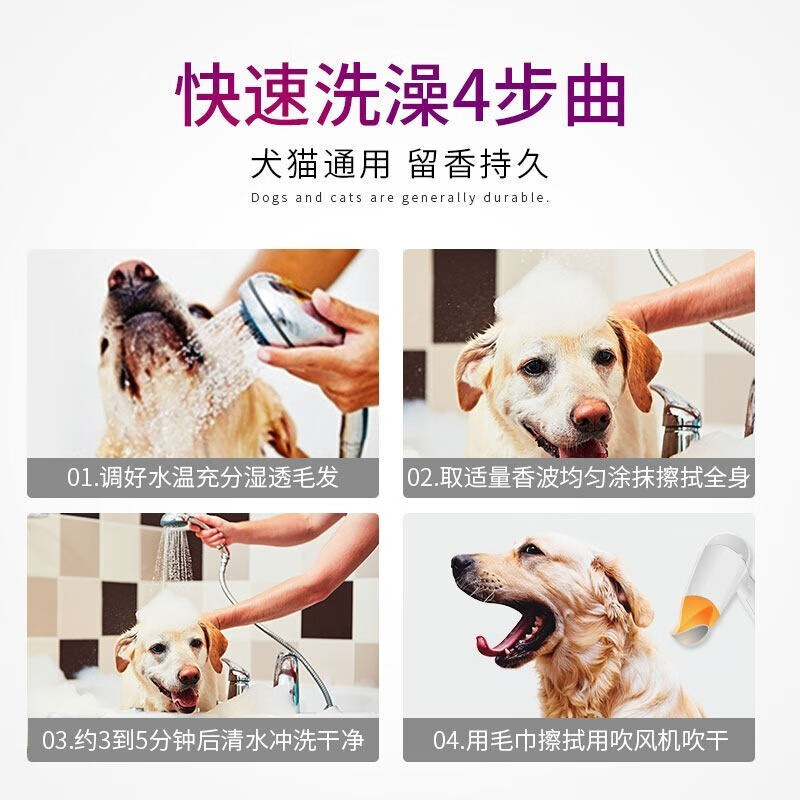 快速洗澡4步曲

犬猫通用 留香持久

Dogs and cats are generally durable.

01.调好水温充分湿透毛发

02.取适量香波均匀涂抹擦拭全身

03.约3到5分钟后清水冲洗干净

04.用毛巾擦拭用吹风机吹干