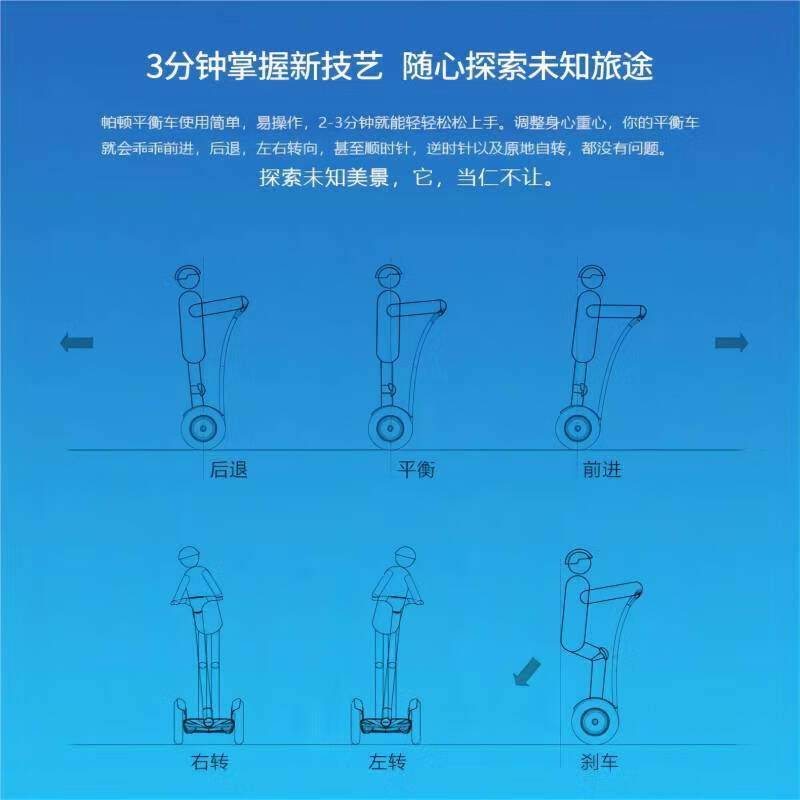 3分钟掌握新技艺 随心探索未知旅途

帕顿平衡车使用简单，易操作，2-3分钟就能轻轻松松上手。调整身心重心，你的平衡车就会乖乖前进，后退，左右转向，甚至顺时针，逆时针以及原地自转，都没有问题。

探索未知美景，它，当仁不让。

后退

平衡

前进

右转

左转

刹车