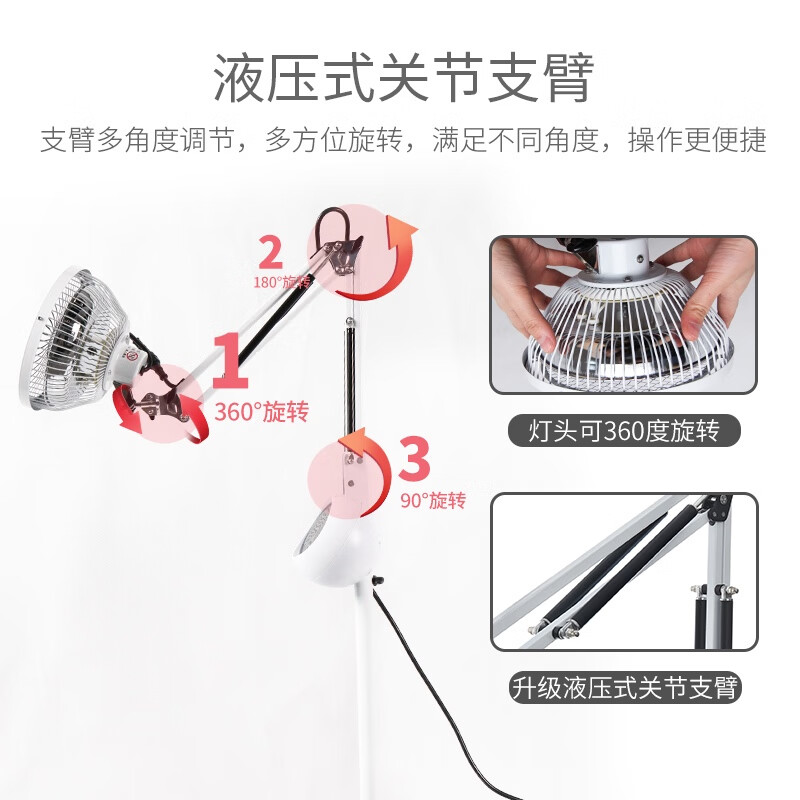 液压式关节支臂

支臂多角度调节，多方位旋转，满足不同角度，操作更便捷

2
180°旋转

1
360°旋转

3
90°旋转

灯头可360度旋转

升级液压式关节支臂