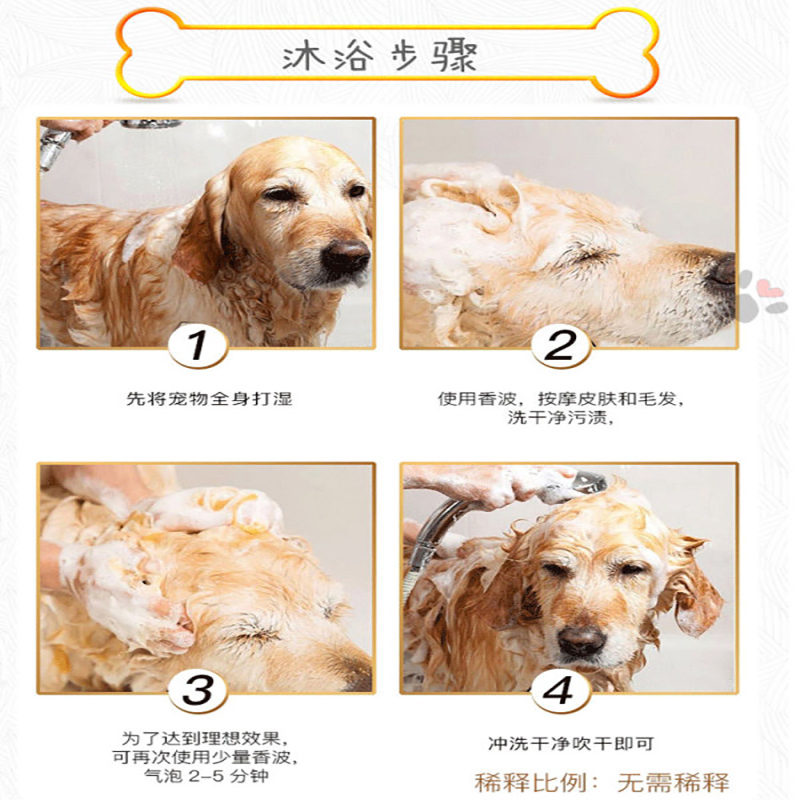 沐浴步骤

1

先将宠物全身打湿

2

使用香波，按摩皮肤和毛发，洗干净污渍，

3

为了达到理想效果，可再次使用少量香波，气泡 2-5 分钟

4

冲洗干净吹干即可

稀释比例：无需稀释