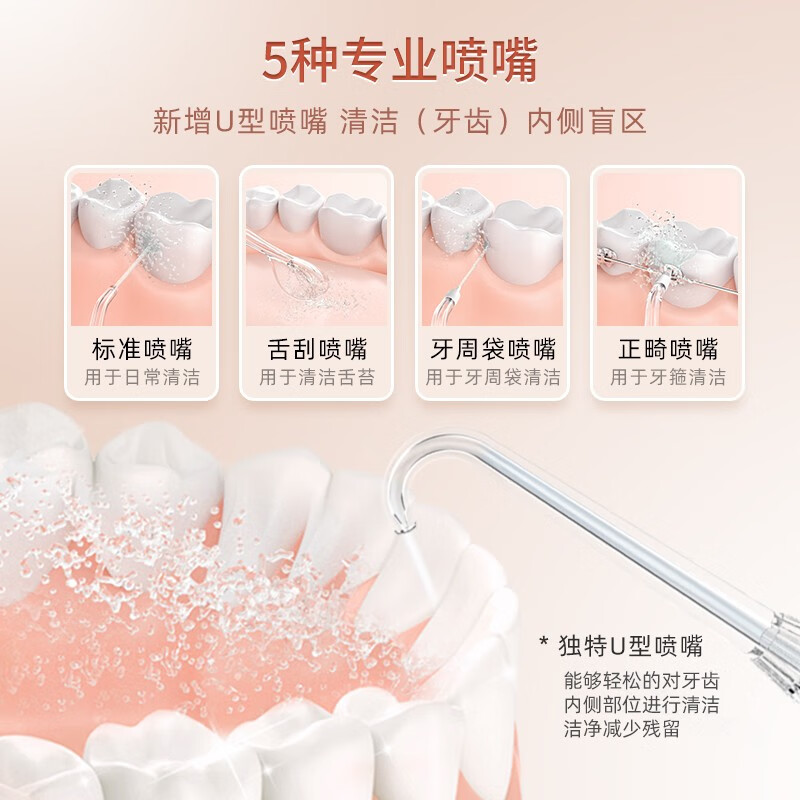 5种专业喷嘴

新增U型喷嘴 清洁（牙齿）内侧盲区

标准喷嘴
用于日常清洁

舌刮喷嘴
用于清洁舌苔

牙周袋喷嘴
用于牙周袋清洁

正畸喷嘴
用于牙箍清洁

* 独特U型喷嘴
能够轻松的对牙齿内侧部位进行清洁洁净减少残留