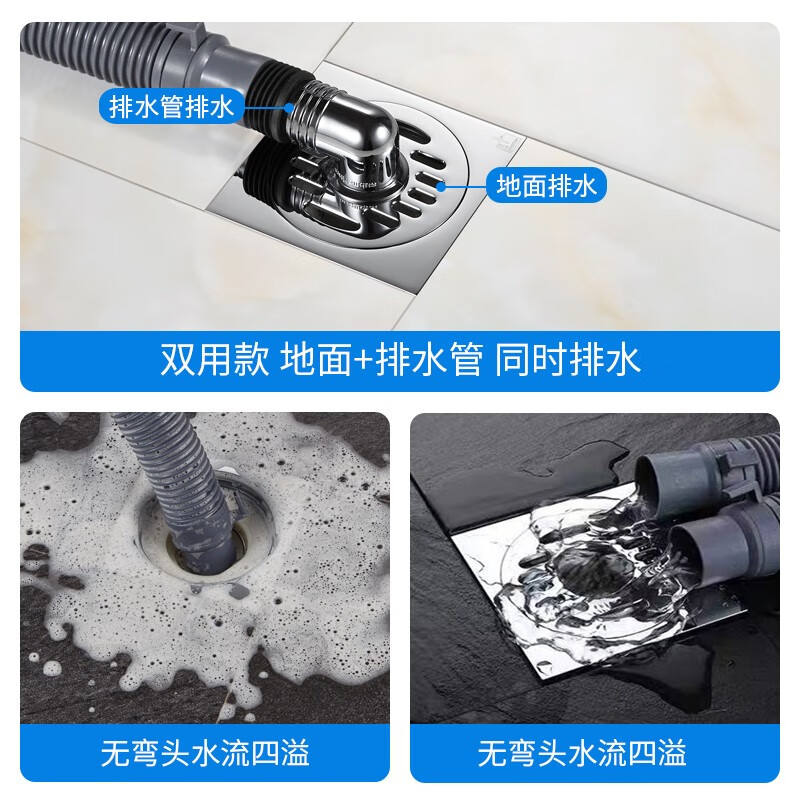 排水管排水

地面排水

双用款 地面+排水管 同时排水

无弯头水流四溢

无弯头水流四溢