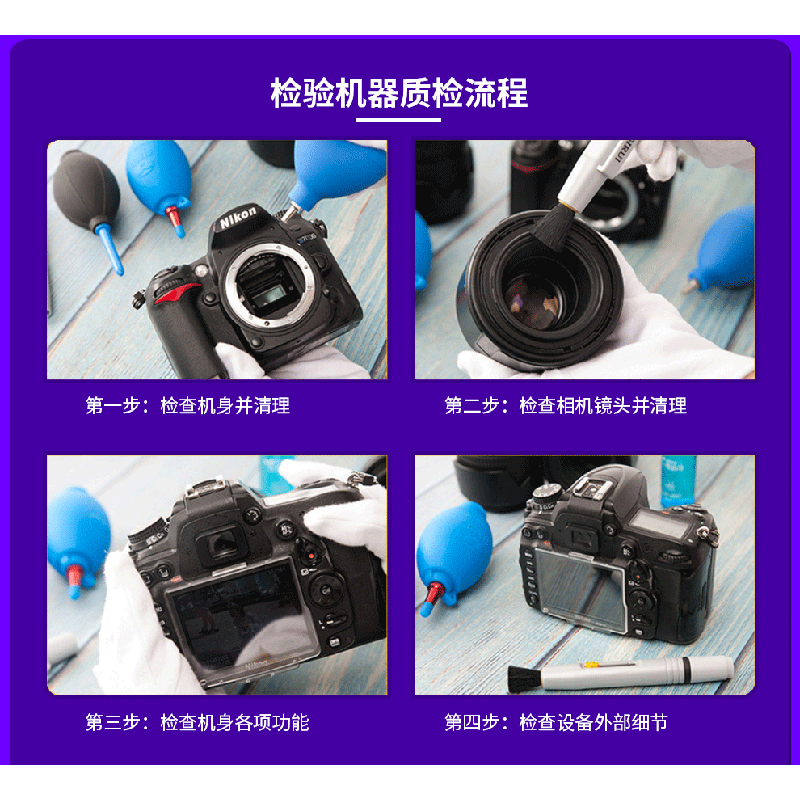 检验机器质检流程

Nikon

第一步：检查机身并清理

第二步：检查相机镜头并清理

第三步：检查机身各项功能

第四步：检查设备外部细节