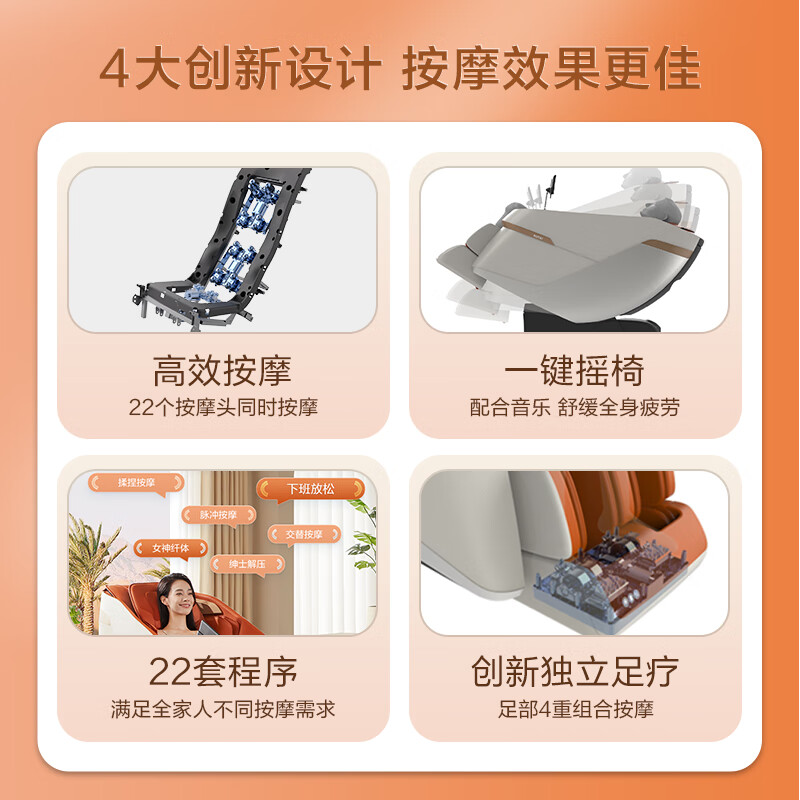 4大创新设计 按摩效果更佳

高效按摩
22个按摩头同时按摩

一键摇椅
配合音乐 舒缓全身疲劳

揉捏按摩
下班放松
脉冲按摩
交替按摩
女神纤体
绅士解压

22套程序
满足全家人不同按摩需求

创新独立足疗
足部4重组合按摩