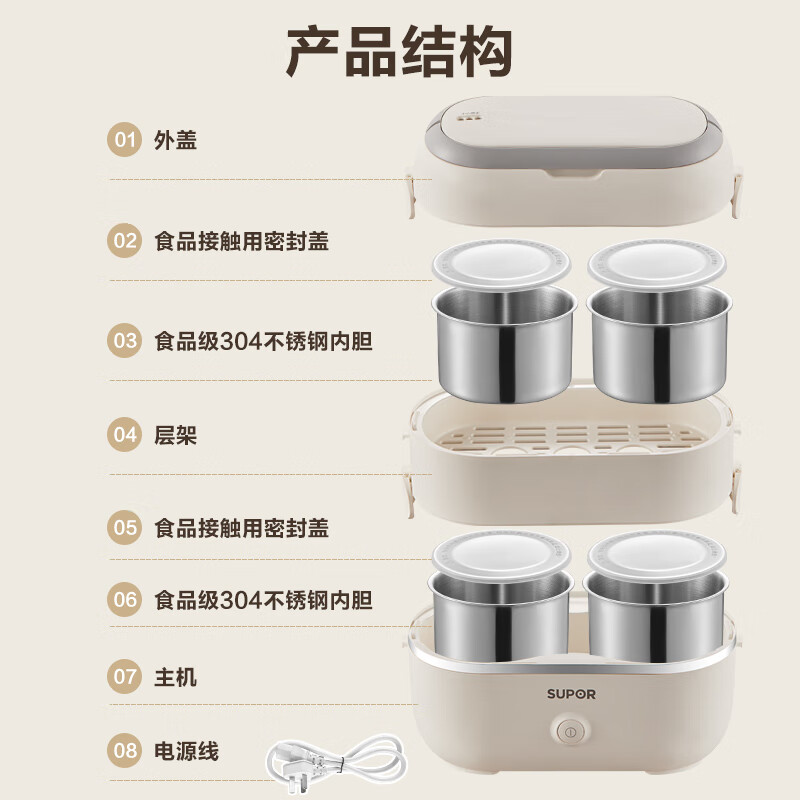 产品结构

01 外盖

02 食品接触用密封盖

03 食品级304不锈钢内胆

04 层架

05 食品接触用密封盖

06 食品级304不锈钢内胆

07 主机

08 电源线

SUPOR