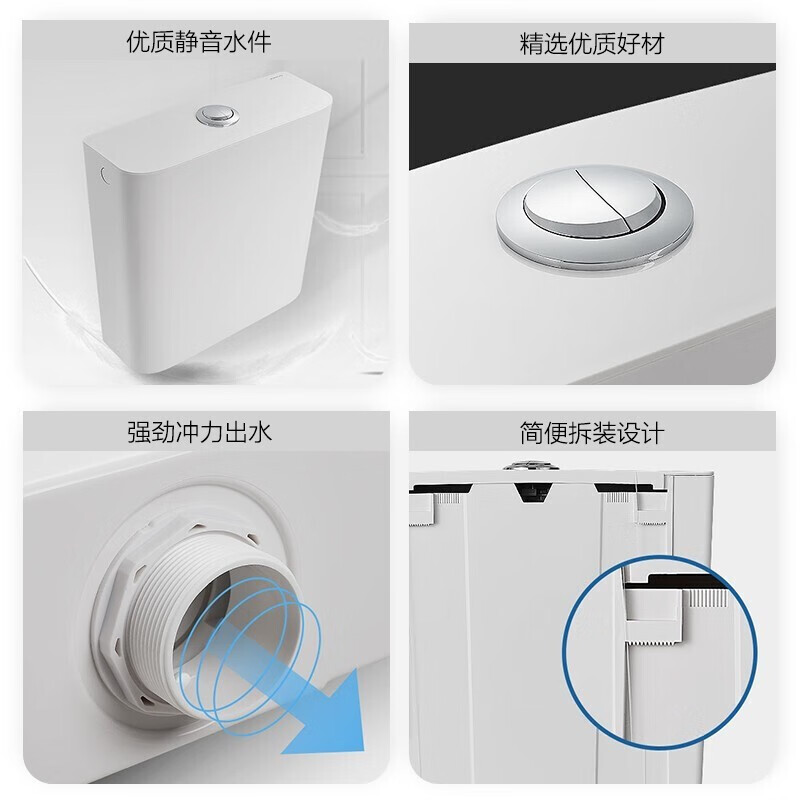 优质静音水件

精选优质好材

强劲冲力出水

简便拆装设计