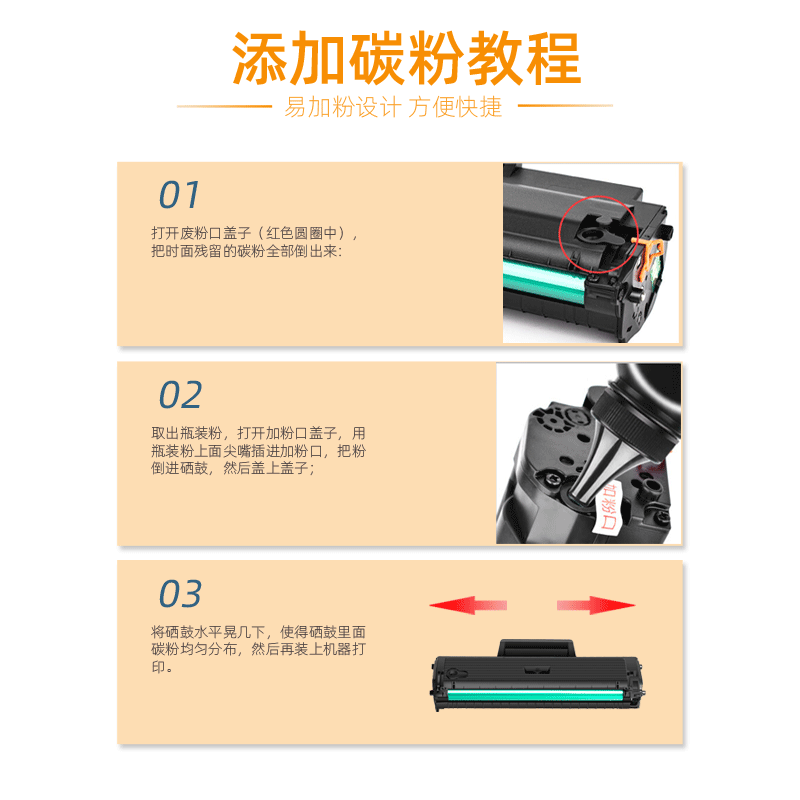 添加碳粉教程

易加粉设计 方便快捷

01

打开废粉口盖子（红色圆圈中），把时面残留的碳粉全部倒出来:

02

取出瓶装粉，打开加粉口盖子，用瓶装粉上面尖嘴插进加粉口，把粉倒进硒鼓，然后盖上盖子；

加粉口

03

将硒鼓水平晃几下，使得硒鼓里面碳粉均匀分布，然后再装上机器打印。