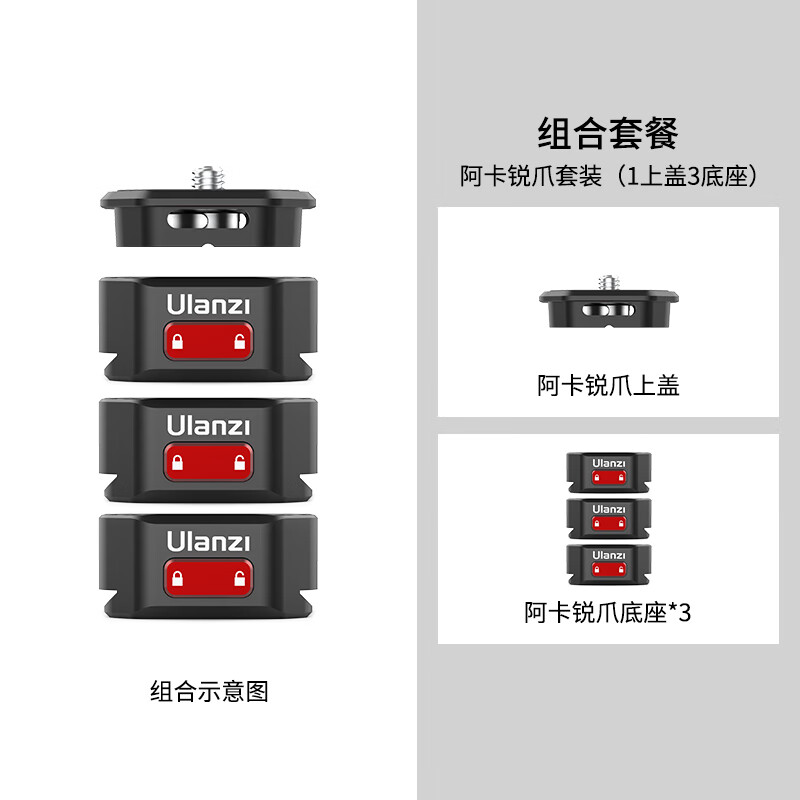 Ulanzi

Ulanzi

Ulanzi

组合示意图

组合套餐

阿卡锐爪套装（1上盖3底座）

阿卡锐爪上盖

Ulanzi

Ulanzi

Ulanzi

阿卡锐爪底座*3