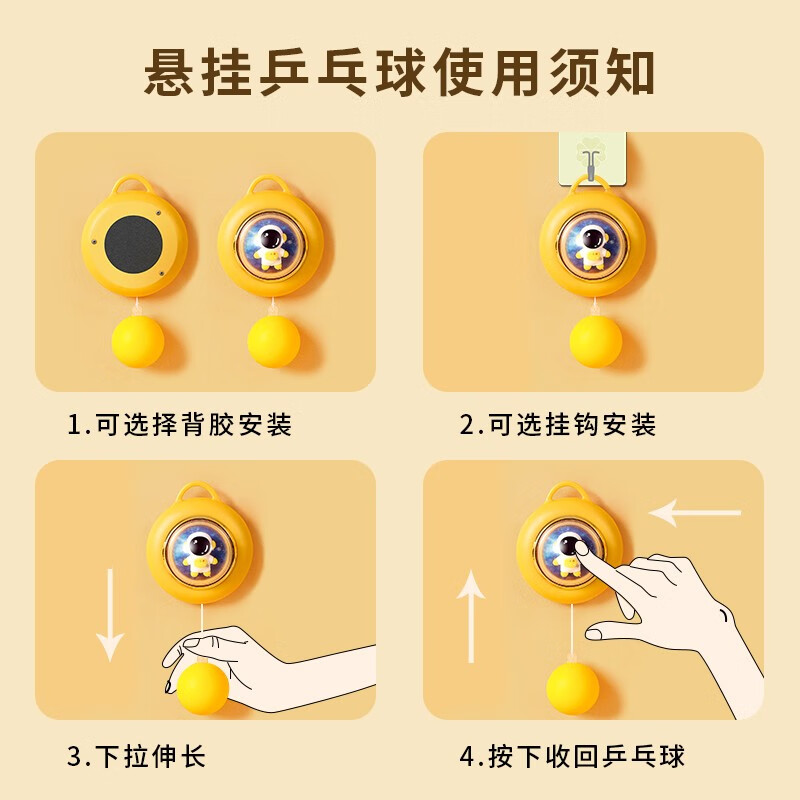 悬挂乒乓球使用须知

1.可选择背胶安装

2.可选挂钩安装

3.下拉伸长

4.按下收回乒乓球