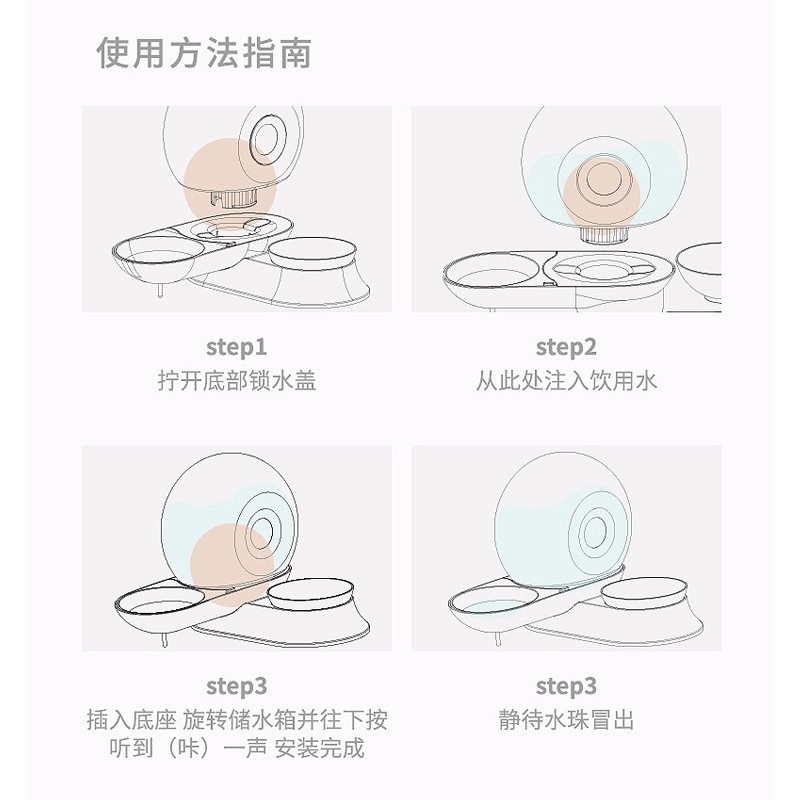 使用方法指南

step1
拧开底部锁水盖

step2
从此处注入饮用水

step3
插入底座 旋转储水箱并往下按
听到（咔）一声 安装完成

step3
静待水珠冒出