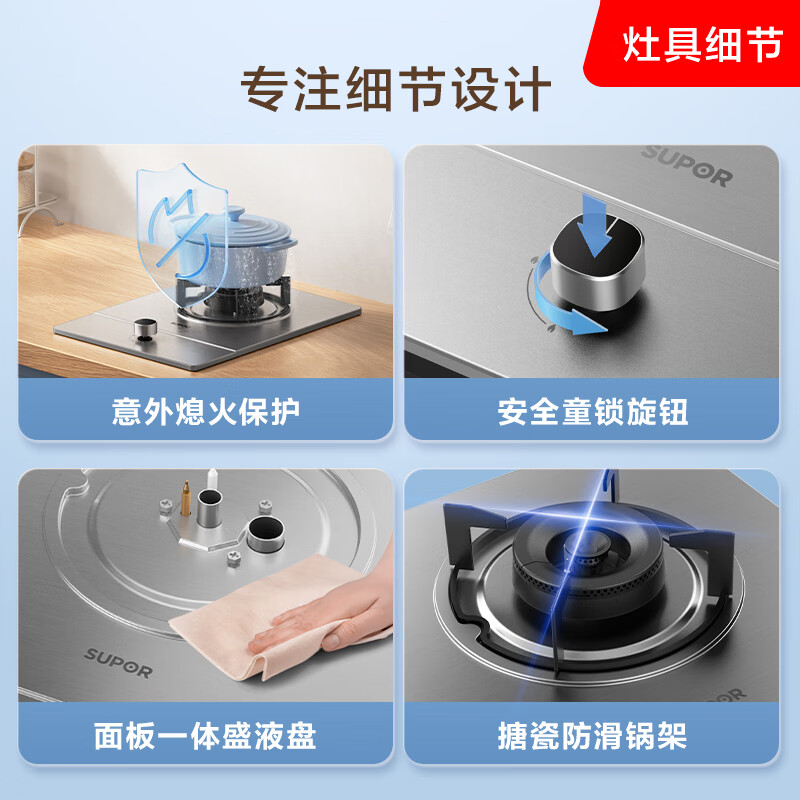 灶具细节

专注细节设计

SUPOR

意外熄火保护

安全童锁旋钮

SUPOR

面板一体盛液盘

搪瓷防滑锅架