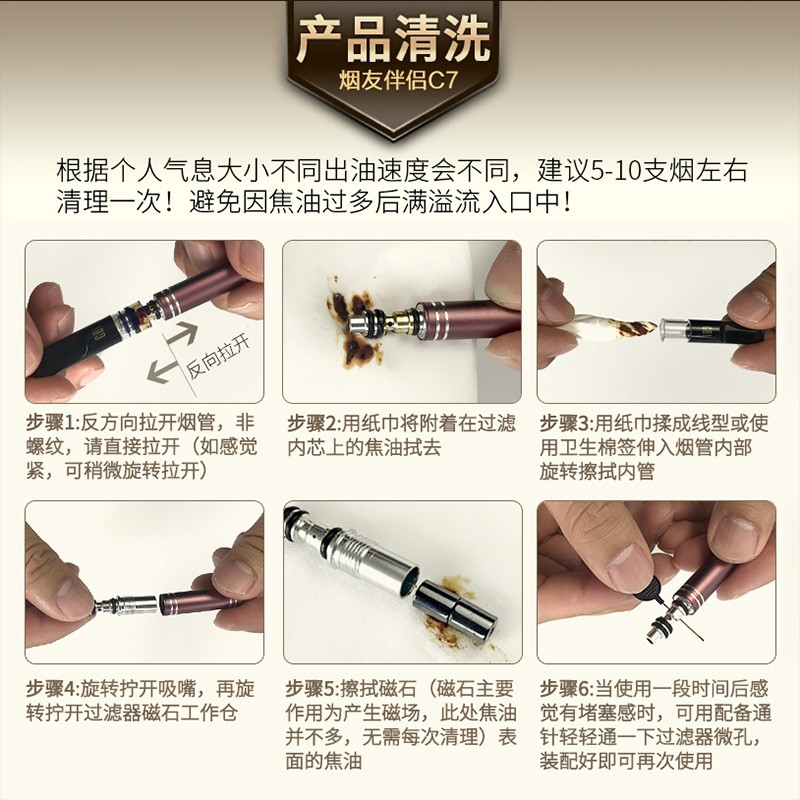 产品清洗
烟友伴侣C7

根据个人气息大小不同出油速度会不同，建议5-10支烟左右清理一次！避免因焦油过多后满溢流入口中！

反向拉开

步骤1:反方向拉开烟管，非螺纹，请直接拉开（如感觉紧，可稍微旋转拉开）

步骤2:用纸巾将附着在过滤内芯上的焦油拭去

步骤3:用纸巾揉成线型或使用卫生棉签伸入烟管内部旋转擦拭内管

步骤4:旋转拧开吸嘴，再旋转拧开过滤器磁石工作仓

步骤5:擦拭磁石（磁石主要作用为产生磁场，此处焦油并不多，无需每次清理）表面的焦油

步骤6:当使用一段时间后感觉有堵塞感时，可用配备通针轻轻通一下过滤器微孔，装配好即可再次使用