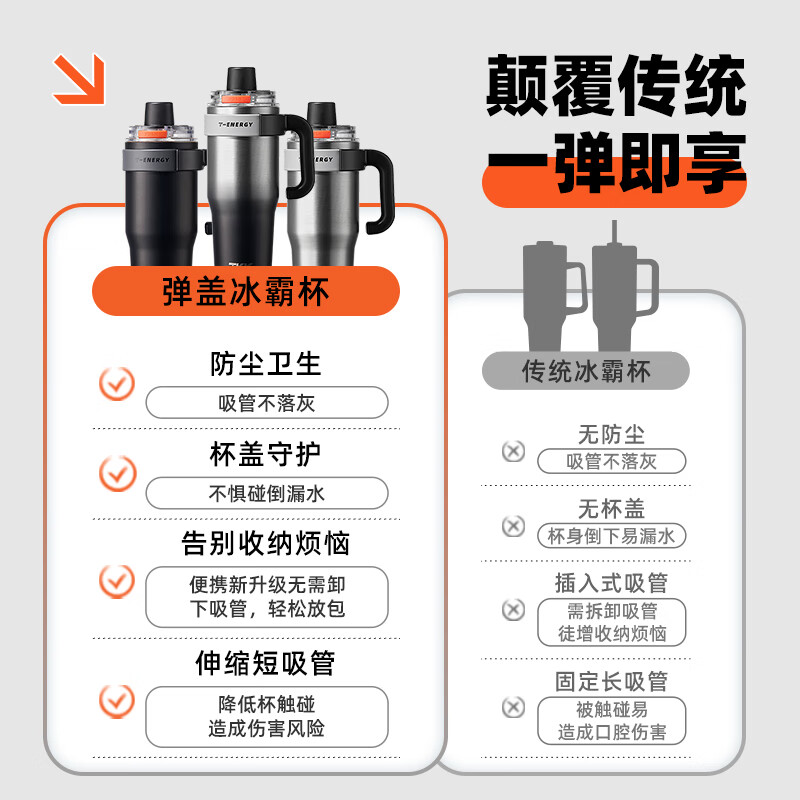 颠覆传统
一弹即享

T-ENERGY
T-ENERGY
T-ENERGY

弹盖冰霸杯

防尘卫生
吸管不落灰

杯盖守护
不惧碰倒漏水

告别收纳烦恼
便携新升级无需卸下吸管，轻松放包

伸缩短吸管
降低杯触碰造成伤害风险

传统冰霸杯

无防尘
吸管不落灰

无杯盖
杯身倒下易漏水

插入式吸管
需拆卸吸管徒增收纳烦恼

固定长吸管
被触碰易造成口腔伤害