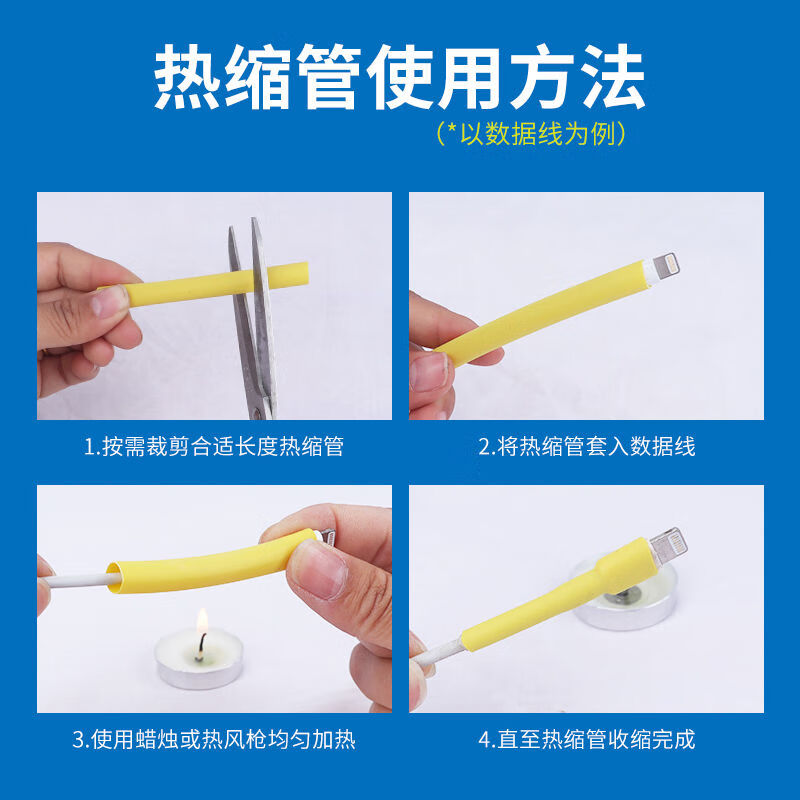 热缩管使用方法

（*以数据线为例）

1.按需裁剪合适长度热缩管

2.将热缩管套入数据线

3.使用蜡烛或热风枪均匀加热

4.直至热缩管收缩完成