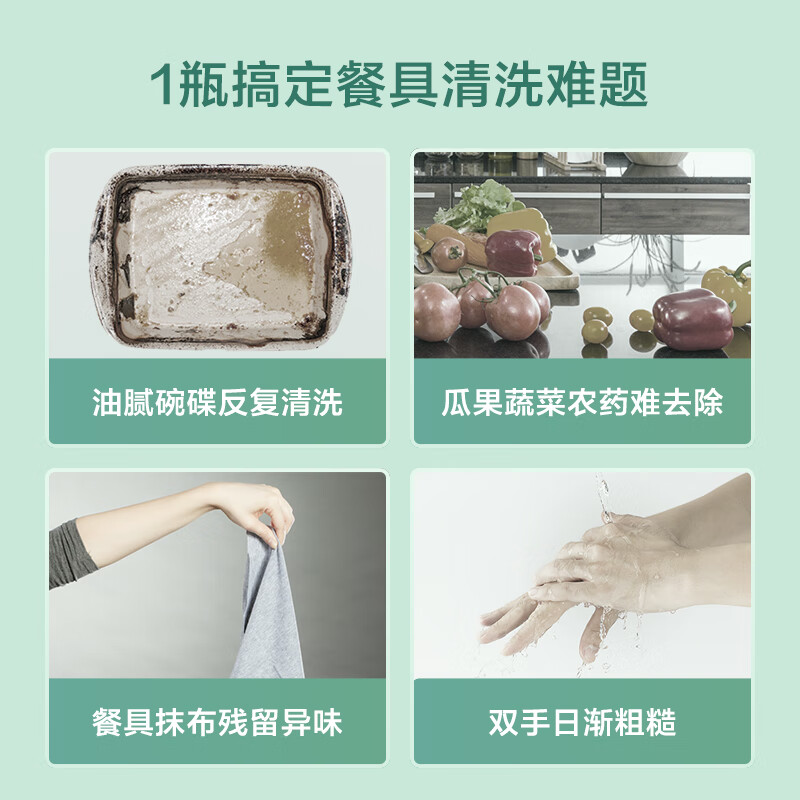 1瓶搞定餐具清洗难题

油腻碗碟反复清洗

瓜果蔬菜农药难去除

餐具抹布残留异味

双手日渐粗糙