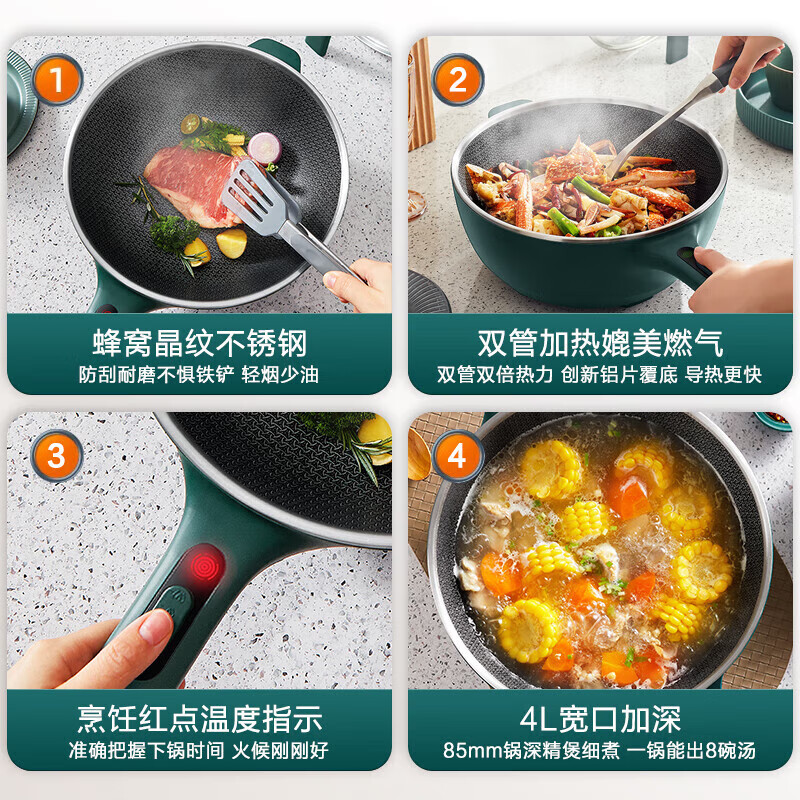 1

蜂窝晶纹不锈钢

防刮耐磨不惧铁铲 轻烟少油

2

双管加热媲美燃气

双管双倍热力 创新铝片覆底 导热更快

3

烹饪红点温度指示

准确把握下锅时间 火候刚刚好

4

4L宽口加深

85mm锅深精煲细煮 一锅能出8碗汤