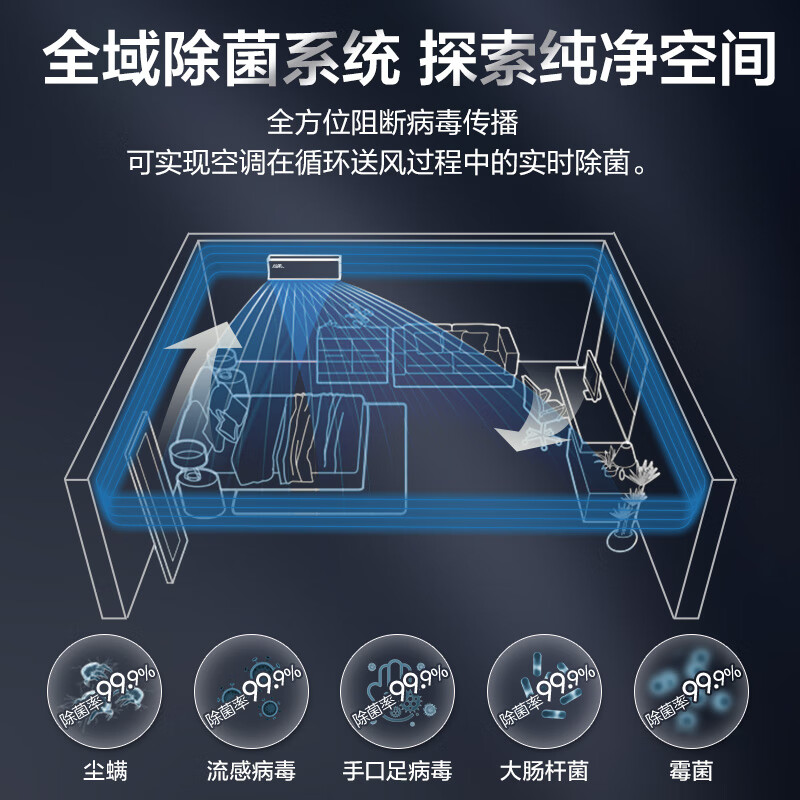 全域除菌系统 探索纯净空间

全方位阻断病毒传播
可实现空调在循环送风过程中的实时除菌。

除菌率99.9%
尘螨

除菌率99.9%
流感病毒

除菌率99.9%
手口足病毒

除菌率99.9%
大肠杆菌

除菌率99.9%
霉菌