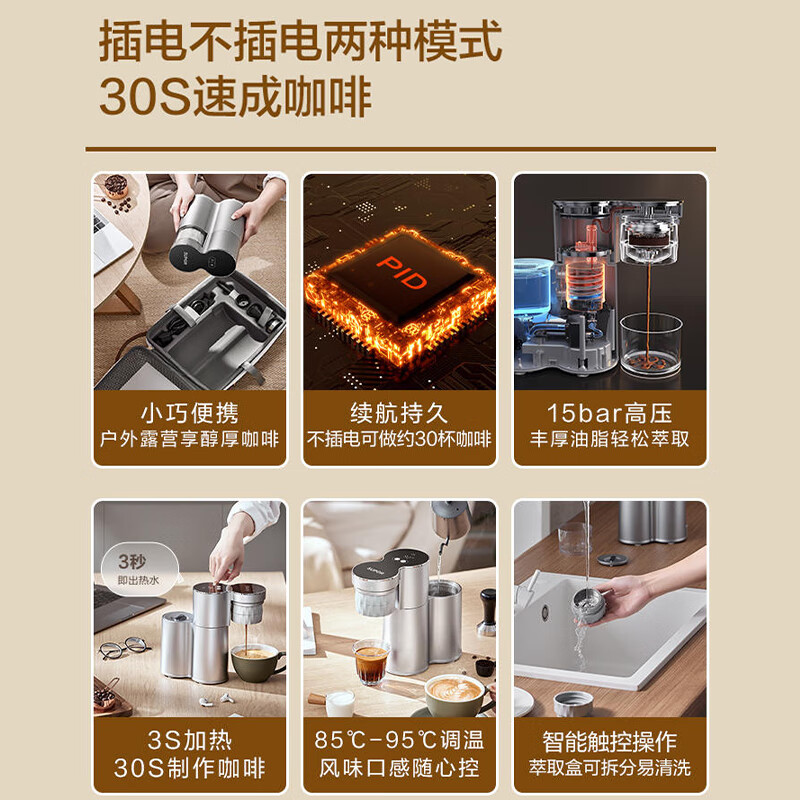 插电不插电两种模式
30S速成咖啡

PID

小巧便携
户外露营享醇厚咖啡

续航持久
不插电可做约30杯咖啡

15bar高压
丰厚油脂轻松萃取

3秒
即出热水

3S加热
30S制作咖啡

85℃-95℃调温
风味口感随心控

智能触控操作
萃取盒可拆分易清洗