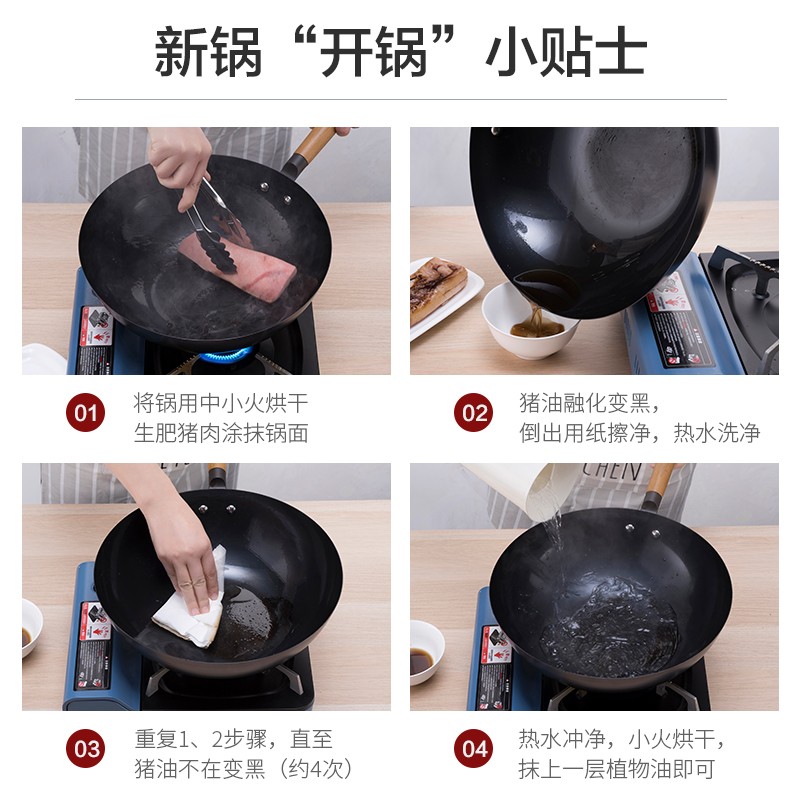 新锅“开锅”小贴士

01 将锅用中小火烘干
生肥猪肉涂抹锅面

02 猪油融化变黑，
倒出用纸擦净，热水洗净

03 重复1、2步骤，直至
猪油不在变黑（约4次）

04 热水冲净，小火烘干，
抹上一层植物油即可