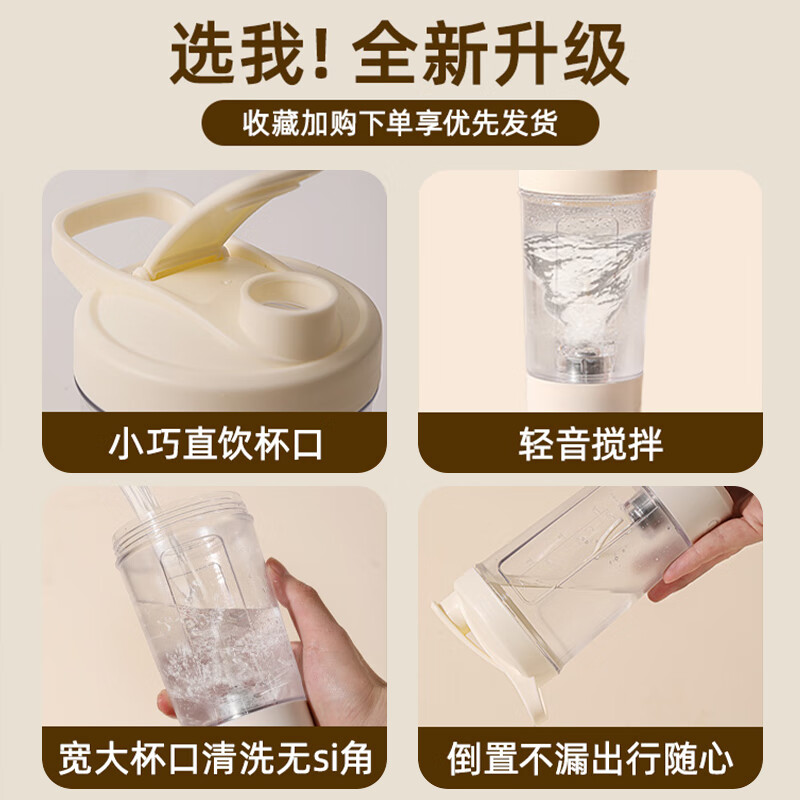 选我！全新升级

收藏加购下单享优先发货

小巧直饮杯口

轻音搅拌

宽大杯口清洗无si角

倒置不漏出行随心