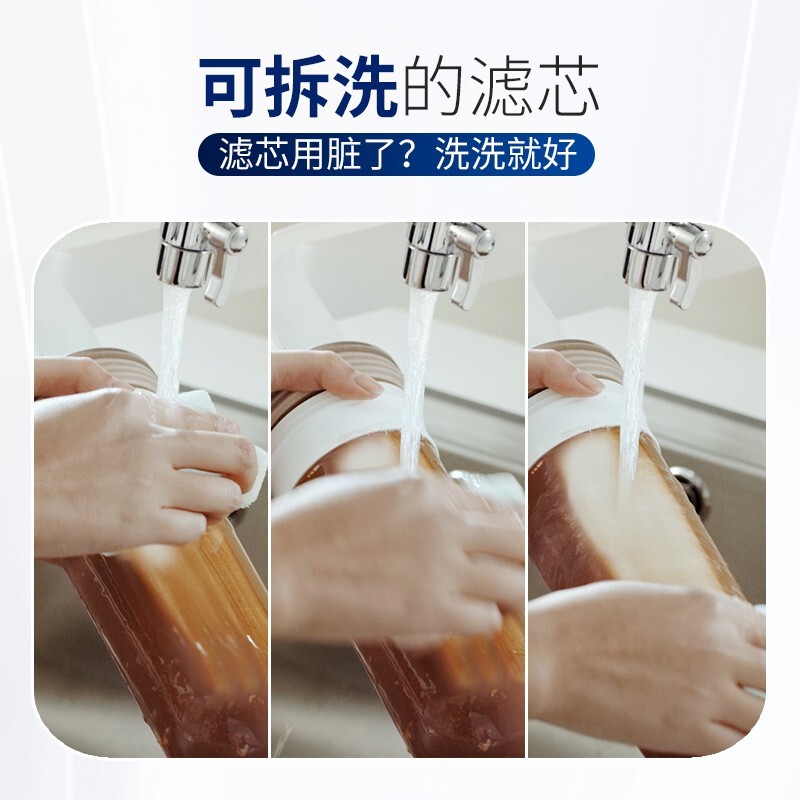 可拆洗的滤芯

滤芯用脏了？洗洗就好