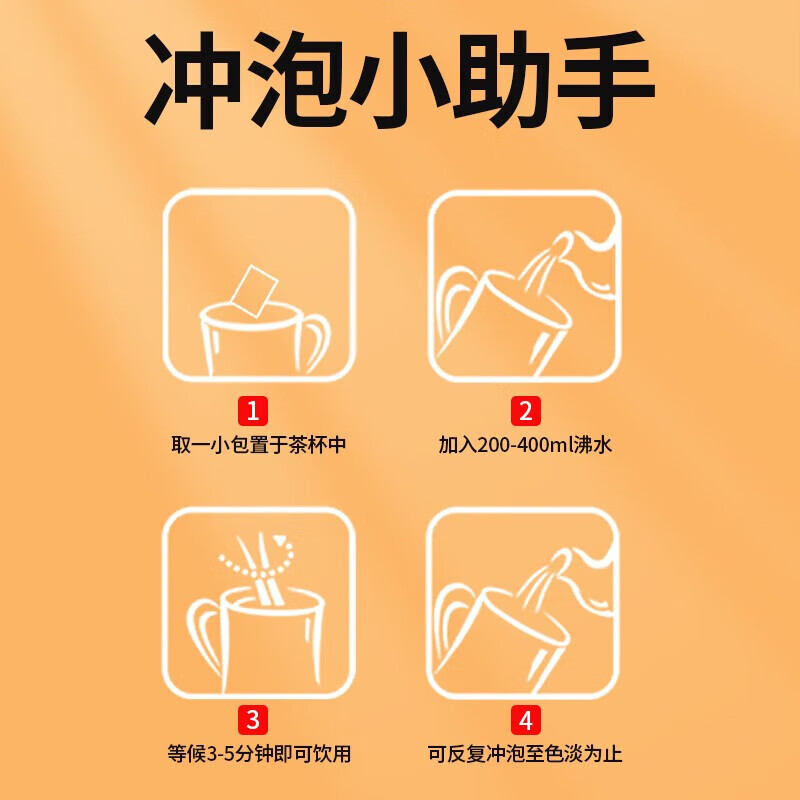 冲泡小助手

1
取一小包置于茶杯中

2
加入200-400ml沸水

3
等候3-5分钟即可饮用

4
可反复冲泡至色淡为止