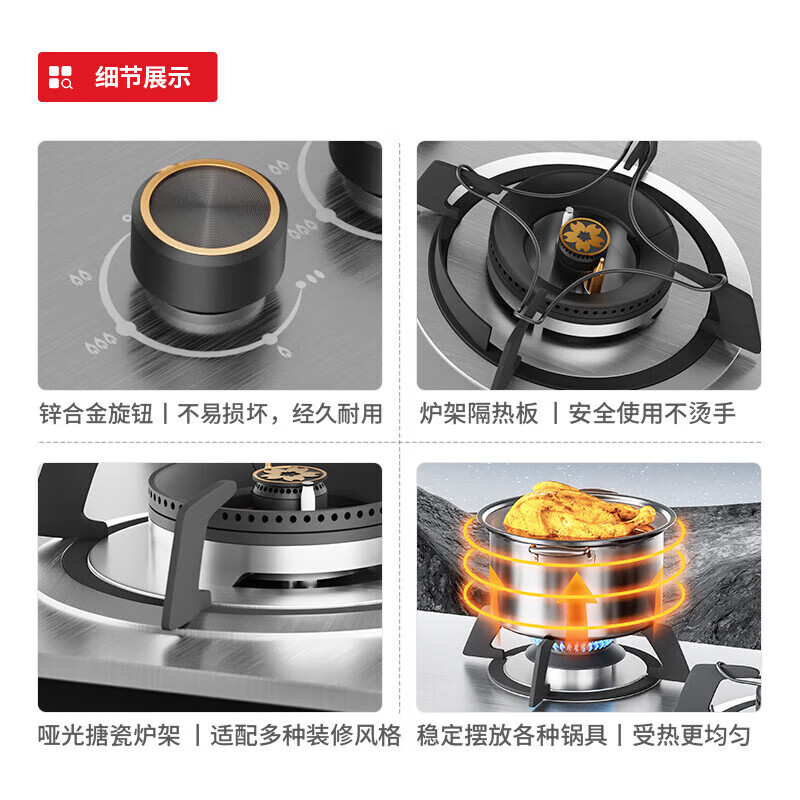 细节展示

锌合金旋钮 | 不易损坏，经久耐用

炉架隔热板 | 安全使用不烫手

哑光搪瓷炉架 | 适配多种装修风格

稳定摆放各种锅具 | 受热更均匀