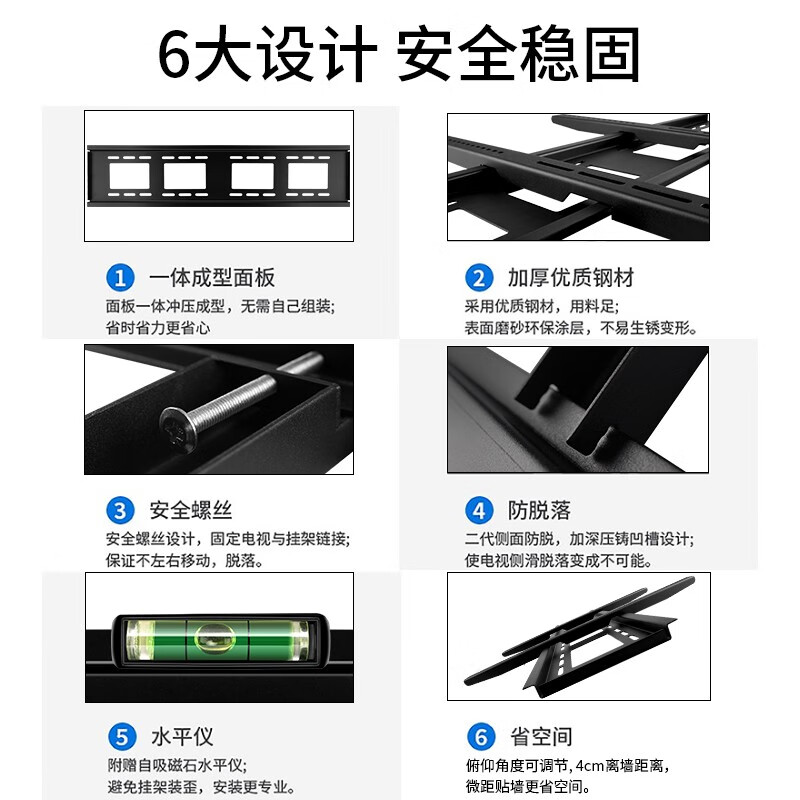 6大设计 安全稳固

1 一体成型面板
面板一体冲压成型，无需自己组装；省时省力更省心

2 加厚优质钢材
采用优质钢材，用料足；表面磨砂环保涂层，不易生锈变形。

3 安全螺丝
安全螺丝设计，固定电视与挂架链接；保证不左右移动，脱落。

4 防脱落
二代侧面防脱，加深压铸凹槽设计；使电视侧滑脱落变成不可能。

5 水平仪
附赠自吸磁石水平仪；避免挂架装歪，安装更专业。

6 省空间
俯仰角度可调节，4cm离墙距离，微距贴墙更省空间。