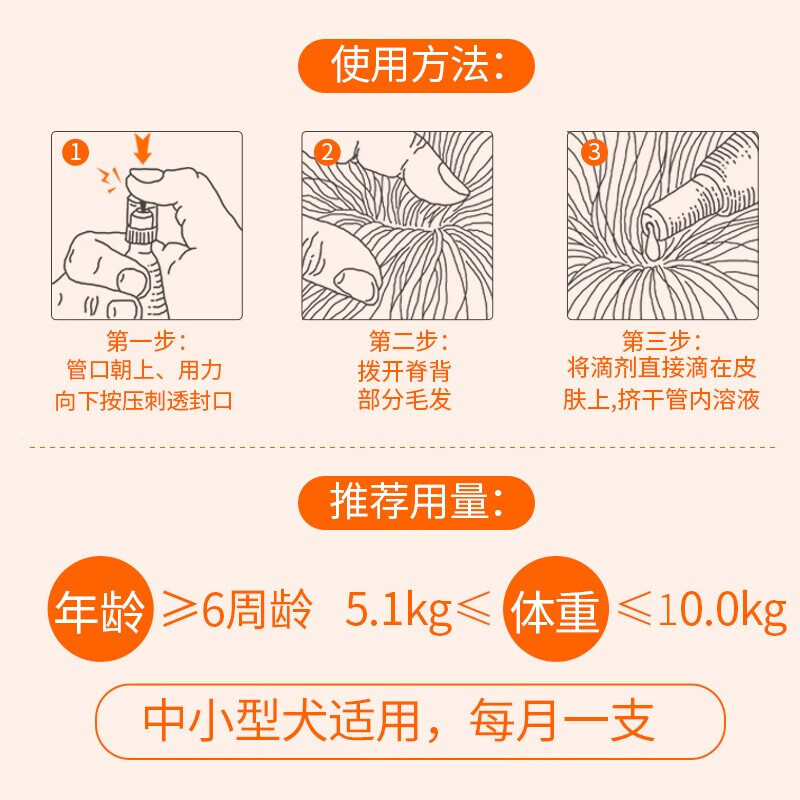 使用方法:

1

第一步:
管口朝上、用力
向下按压刺透封口

2

第二步:
拨开脊背
部分毛发

3

第三步:
将滴剂直接滴在皮
肤上,挤干管内溶液

推荐用量:

年龄 ≥6周龄 5.1kg≤ 体重 ≤10.0kg

中小型犬适用，每月一支