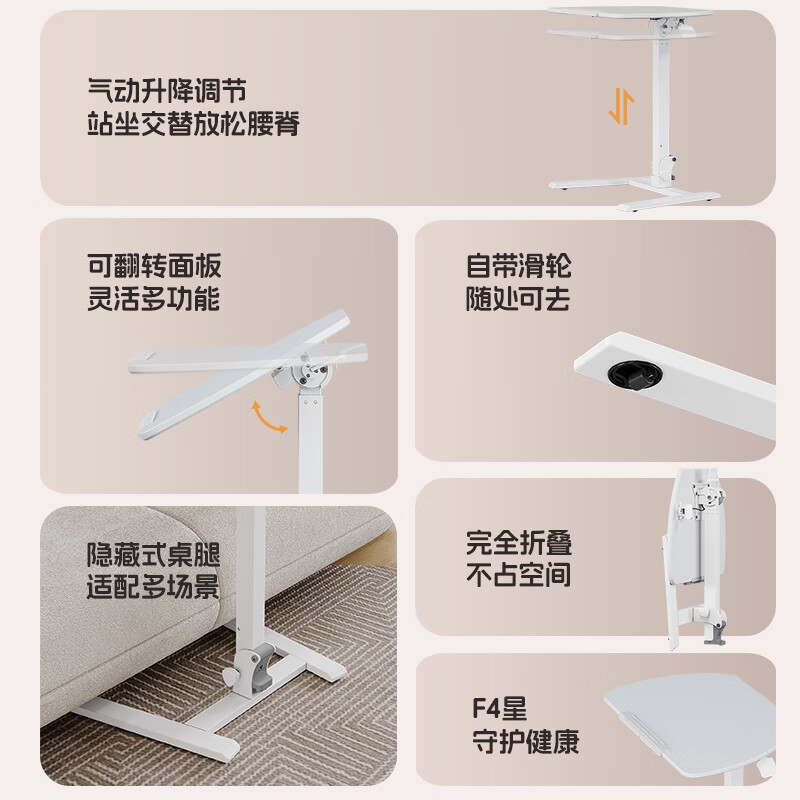 气动升降调节
站坐交替放松腰脊

可翻转面板
灵活多功能

自带滑轮
随处可去

隐藏式桌腿
适配多场景

完全折叠
不占空间

F4星
守护健康