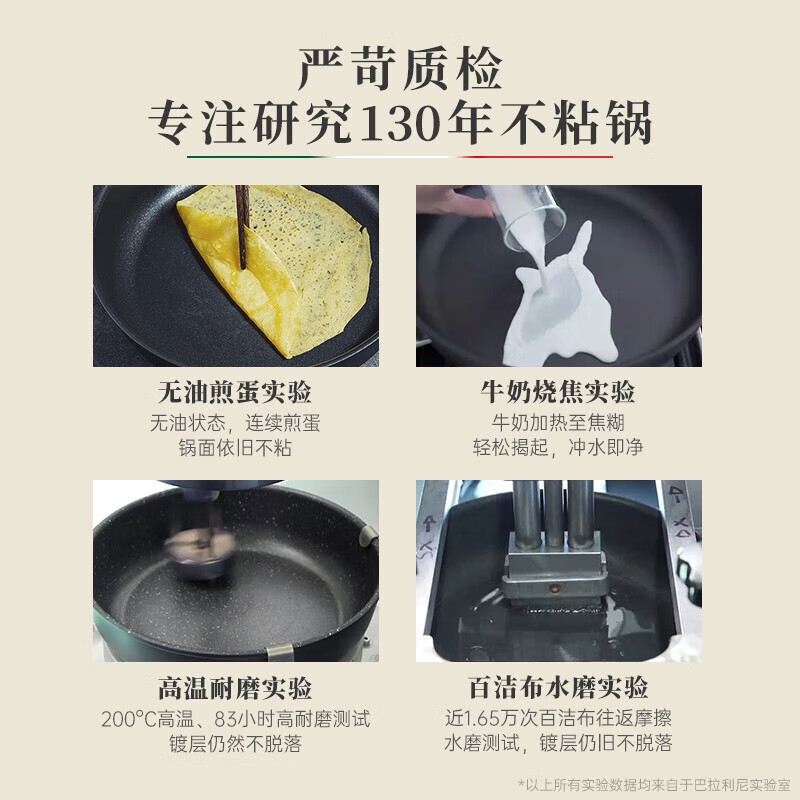 严苛质检
专注研究130年不粘锅

无油煎蛋实验
无油状态，连续煎蛋
锅面依旧不粘

牛奶烧焦实验
牛奶加热至焦糊
轻松揭起，冲水即净

高温耐磨实验
200°C高温、83小时高耐磨测试
镀层仍然不脱落

百洁布水磨实验
近1.65万次百洁布往返摩擦
水磨测试，镀层仍旧不脱落

*以上所有实验数据均来自于巴拉利尼实验室