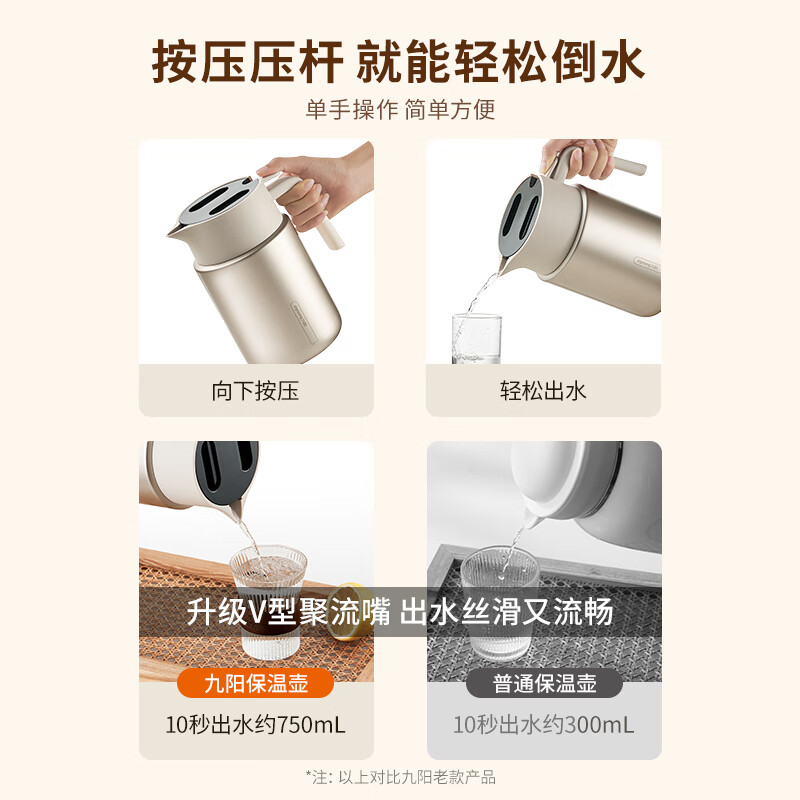 按压压杆 就能轻松倒水

单手操作 简单方便

向下按压

轻松出水

升级V型聚流嘴 出水丝滑又流畅

九阳保温壶

10秒出水约750mL

普通保温壶

10秒出水约300mL

*注：以上对比九阳老款产品