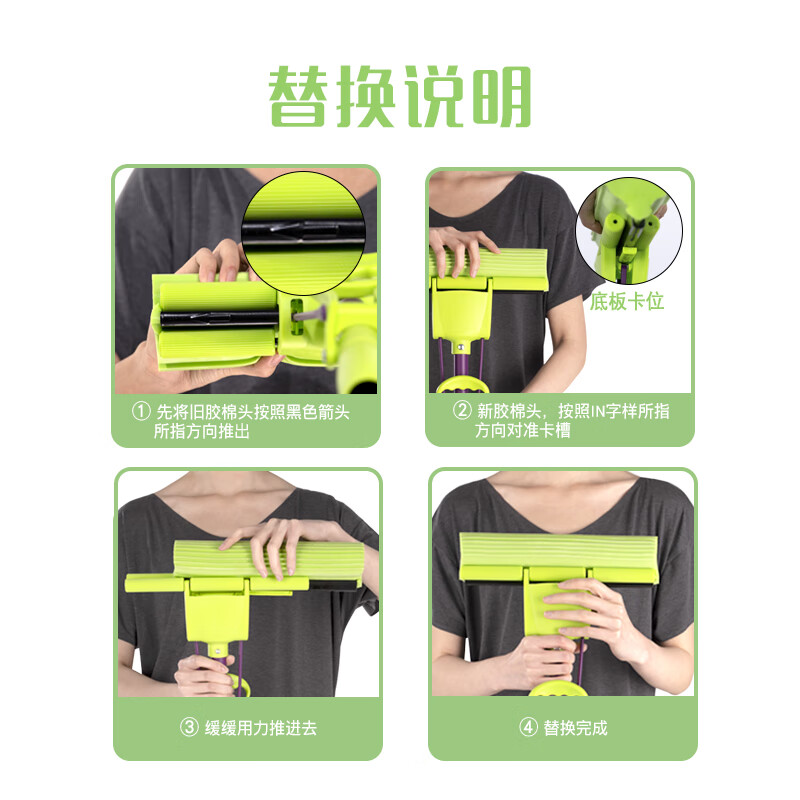 替换说明

① 先将旧胶棉头按照黑色箭头所指方向推出

底板卡位

② 新胶棉头，按照IN字样所指方向对准卡槽

③ 缓缓用力推进去

④ 替换完成