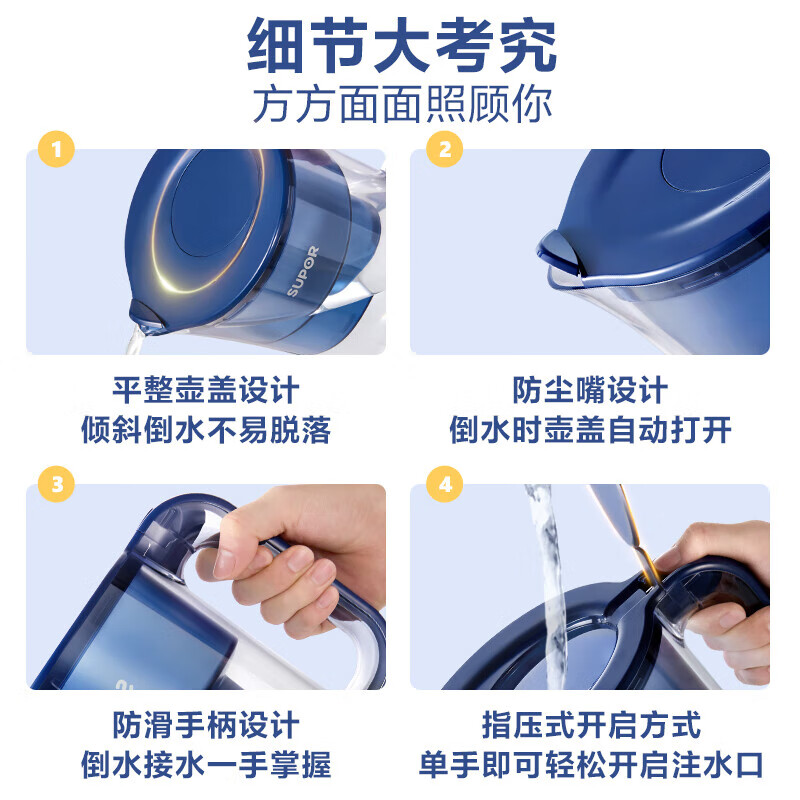 细节大考究
方方面面照顾你

1

SUPOR

平整壶盖设计
倾斜倒水不易脱落

2

防尘嘴设计
倒水时壶盖自动打开

3

防滑手柄设计
倒水接水一手掌握

4

指压式开启方式
单手即可轻松开启注水口