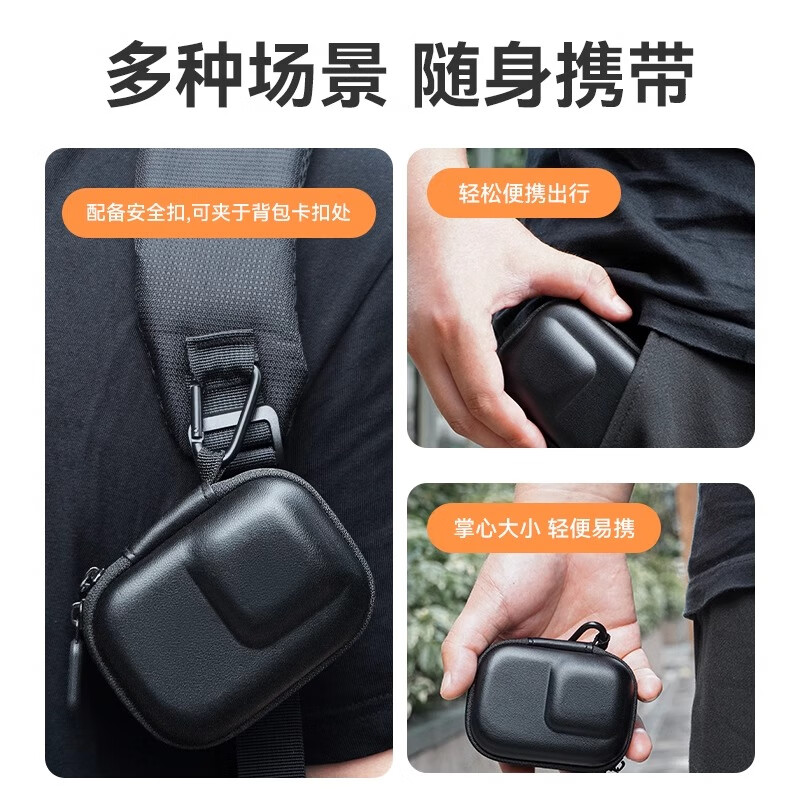 多种场景 随身携带

配备安全扣,可夹于背包卡扣处

轻松便携出行

掌心大小 轻便易携