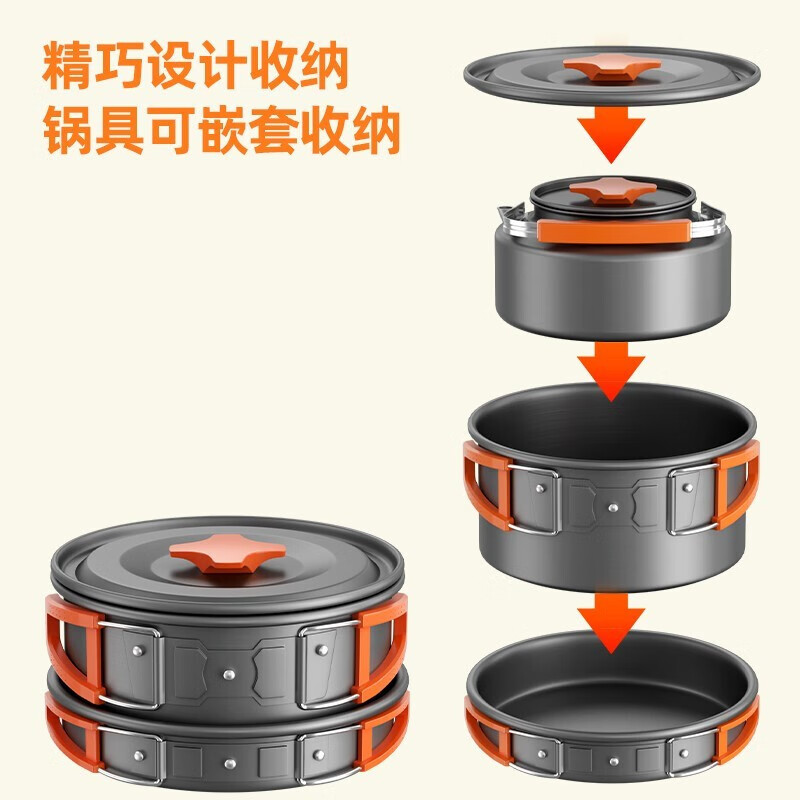 精巧设计收纳
锅具可嵌套收纳