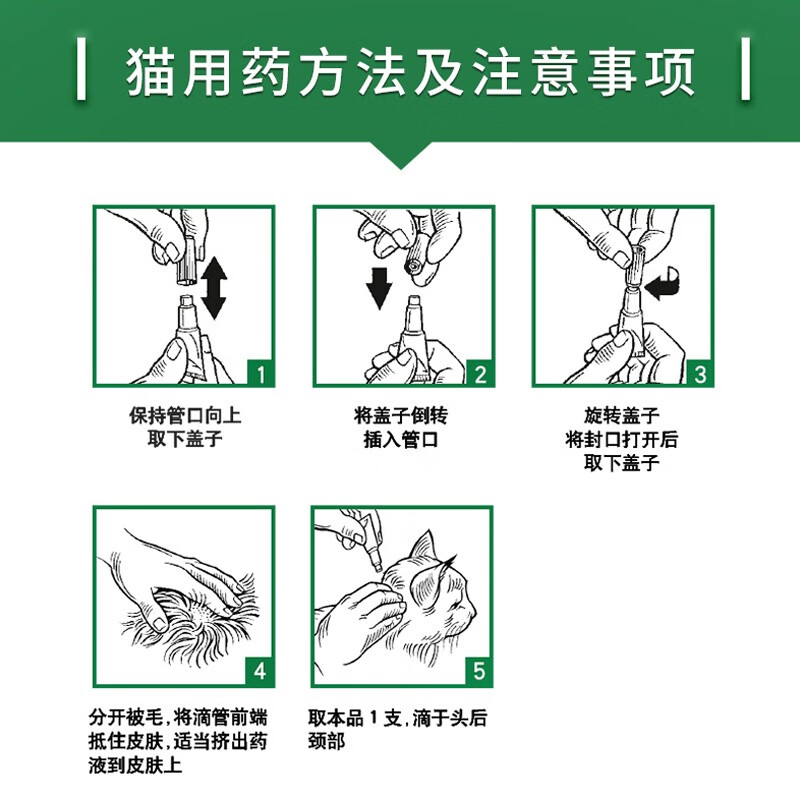 猫用药方法及注意事项

1

保持管口向上
取下盖子

2

将盖子倒转
插入管口

3

旋转盖子
将封口打开后
取下盖子

4

分开被毛，将滴管前端抵住皮肤，适当挤出药液到皮肤上

5

取本品 1 支，滴于头后颈部