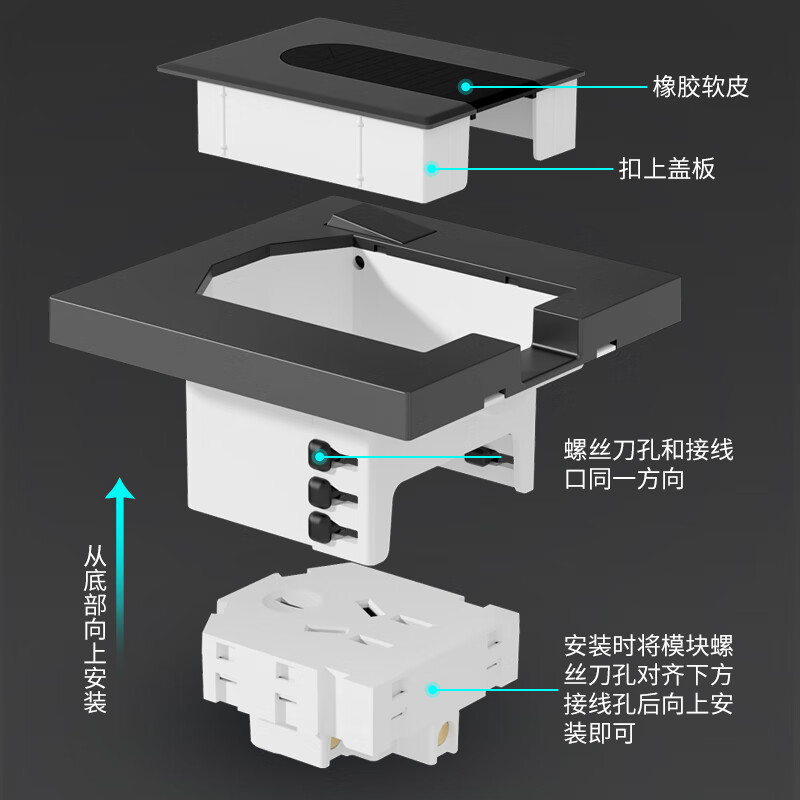 橡胶软皮

扣上盖板

螺丝刀孔和接线口同一方向

从底部向上安装

安装时将模块螺丝刀孔对齐下方接线孔后向上安装即可