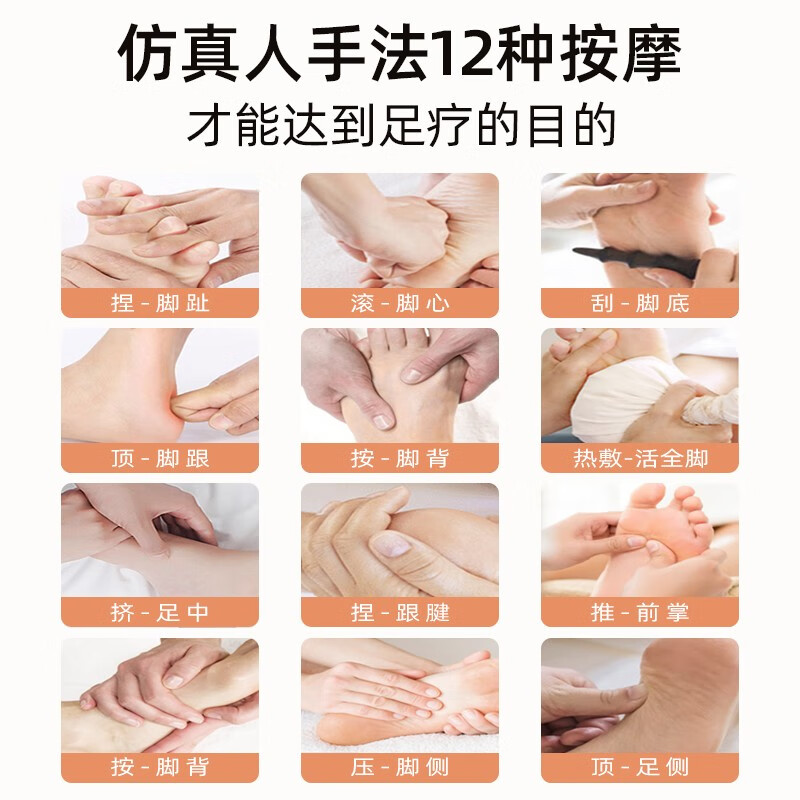 仿真人手法12种按摩
才能达到足疗的目的

捏-脚趾
滚-脚心
刮-脚底
顶-脚跟
按-脚背
热敷-活全脚
挤-足中
捏-跟腱
推-前掌
按-脚背
压-脚侧
顶-足侧